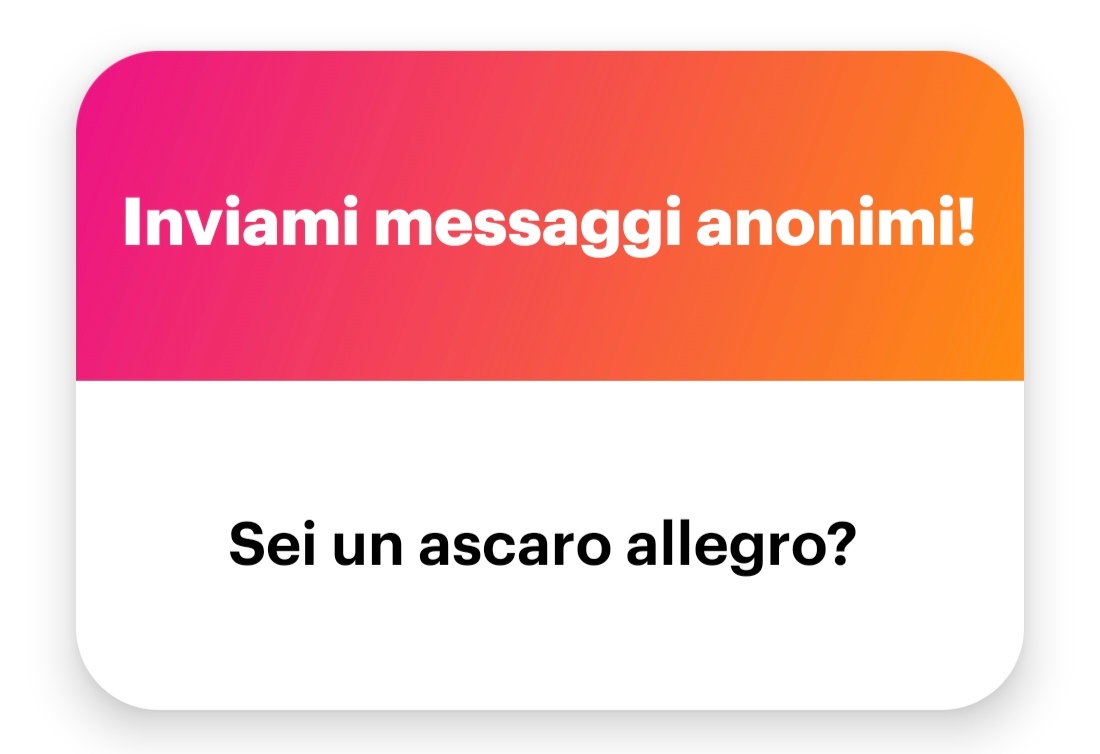 Inviami messaggi anonimi!

Sei un ascaro allegro?