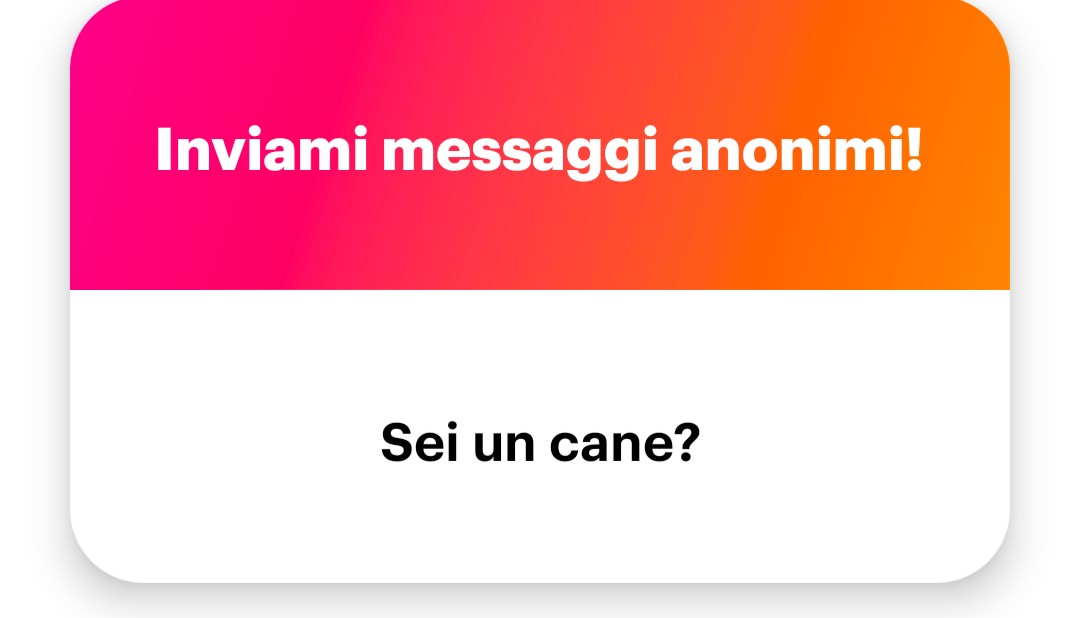 Inviami messaggi anonimi!

Sei un cane?