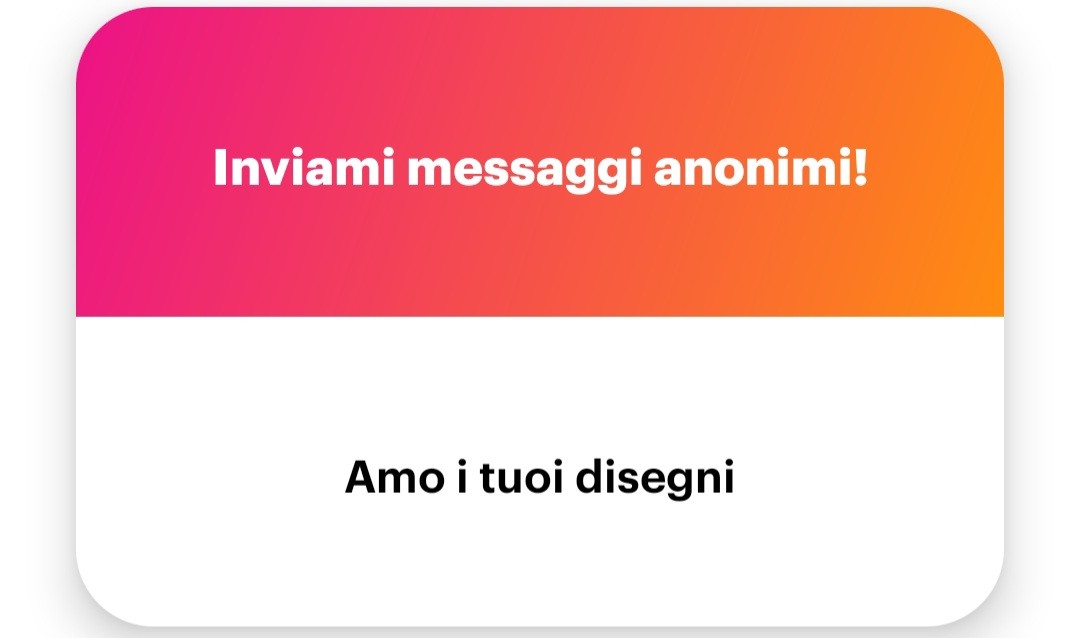 Inviami messaggi anonimi!

Amo i tuoi disegni