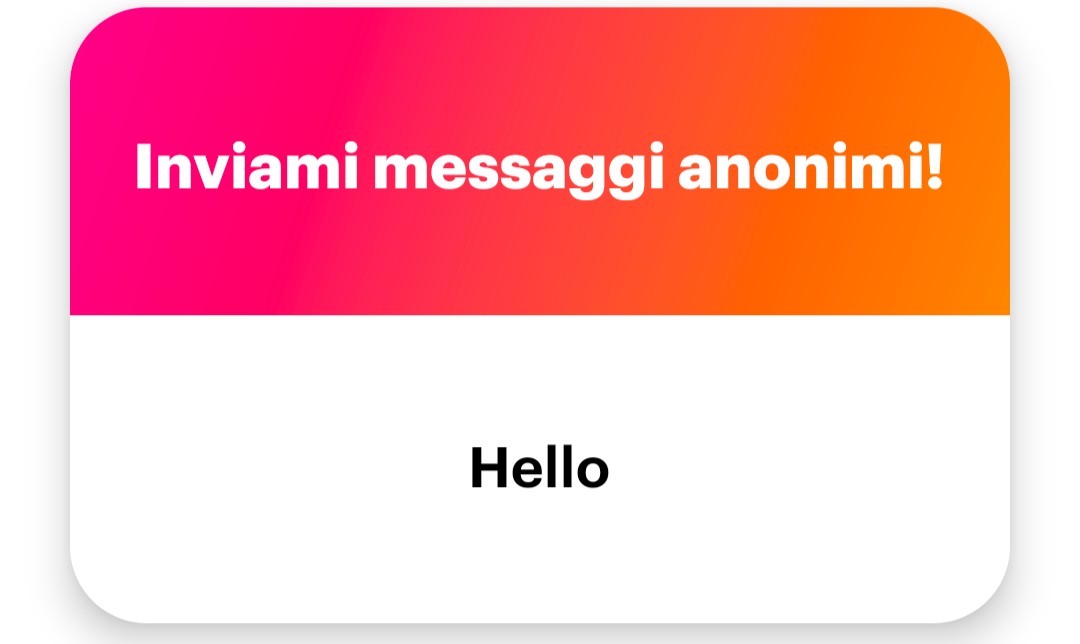 Inviami messaggi anonimi!

Hello