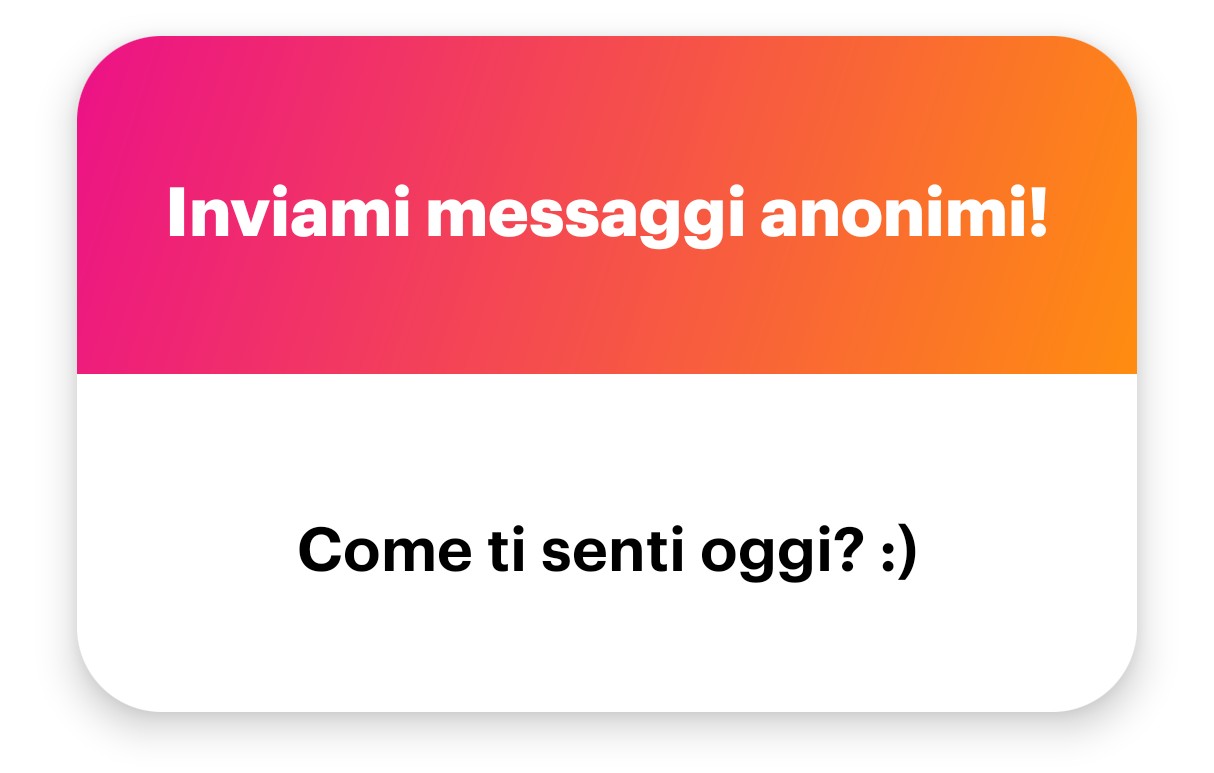 Inviami messaggi anonimi!

Come ti senti oggi? :)