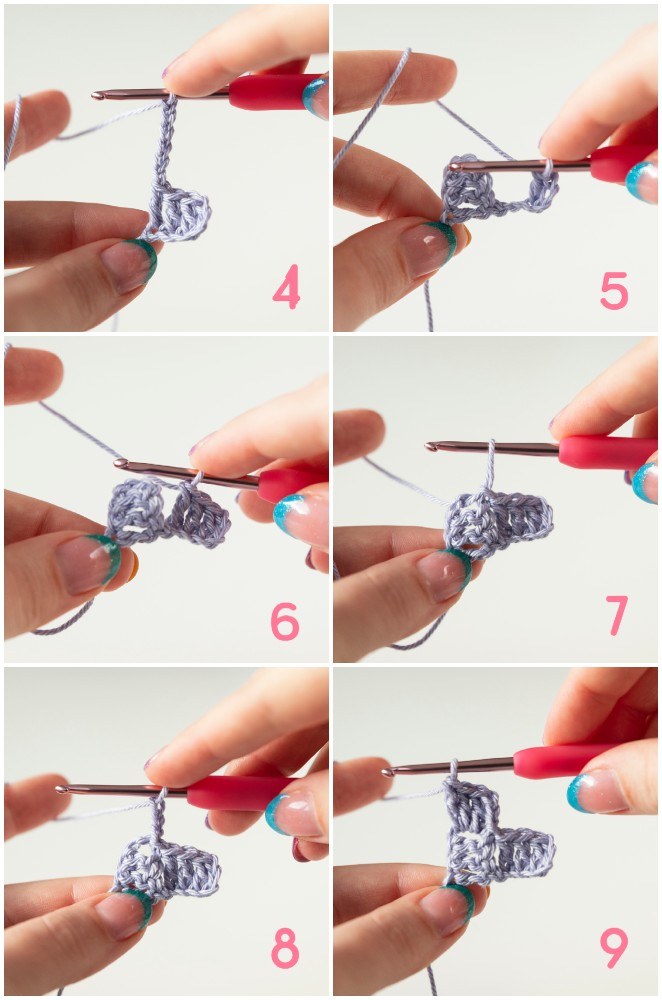 4

5

6

7

8

9