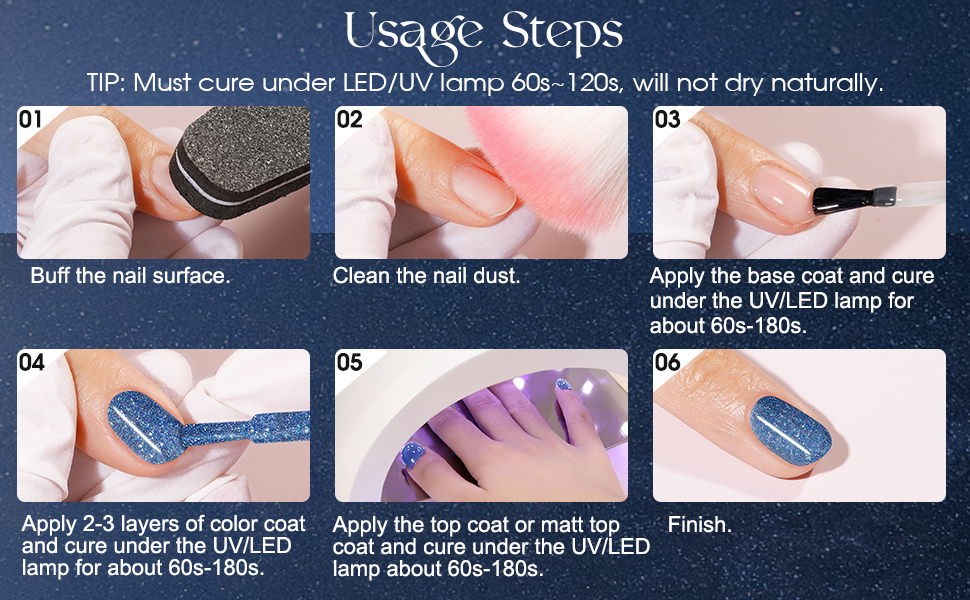 Usage Steps

TIP: Must cure under LED/UV lamp 60s~120s, will not dry naturally.

01

Buff the nail surface.

02

Clean the nail dust.

03

Apply the base coat and cure under the UV/LED lamp for about 60s-180s.

04

Apply 2-3 layers of color coat and cure under the UV/LED lamp for about 60s-180s.

05

Apply the top coat or matt top coat and cure under the UV/LED lamp about 60s-180s.

06

Finish.