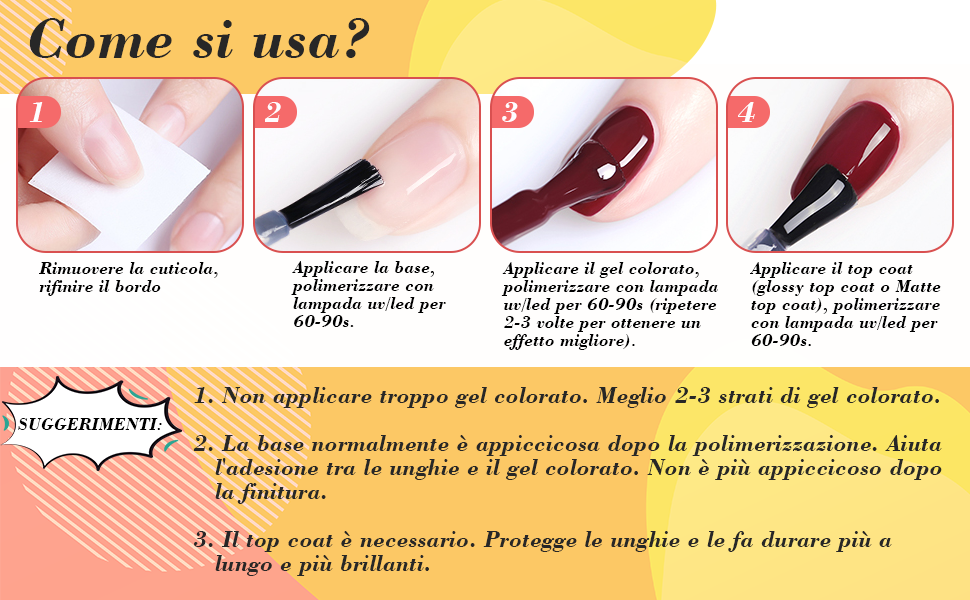 Come si usa?

1

Rimuovere la cuticola, rifinire il bordo

2

Applicare la base, polimerizzare con lampada uv/led per 60-90s.

3

Applicare il gel colorato, polimerizzare con lampada uv/led per 60-90s (ripetere 2-3 volte per ottenere un effetto migliore).

4

Applicare il top coat (glossy top coat o Matte top coat), polimerizzare con lampada uv/led per 60-90s.

SUGGERIMENTI:

1. Non applicare troppo gel colorato. Meglio 2-3 strati di gel colorato.

2. La base normalmente è appiccicosa dopo la polimerizzazione. Aiuta l'adesione tra le unghie e il gel colorato. Non è più appiccicoso dopo la finitura.

3. Il top coat è necessario. Protegge le unghie e le fa durare più a lungo e più brillanti.