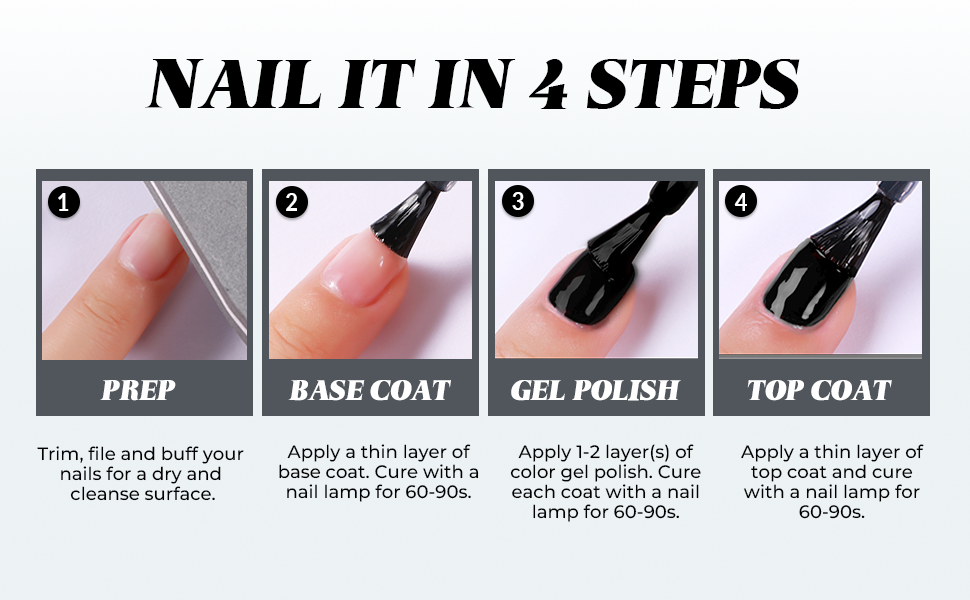 NAIL IT IN 4 STEPS

1
PREP
Trim, file and buff your nails for a dry and cleanse surface.

2
BASE COAT
Apply a thin layer of base coat. Cure with a nail lamp for 60-90s.

3
GEL POLISH
Apply 1-2 layer(s) of color gel polish. Cure each coat with a nail lamp for 60-90s.

4
TOP COAT
Apply a thin layer of top coat and cure with a nail lamp for 60-90s.