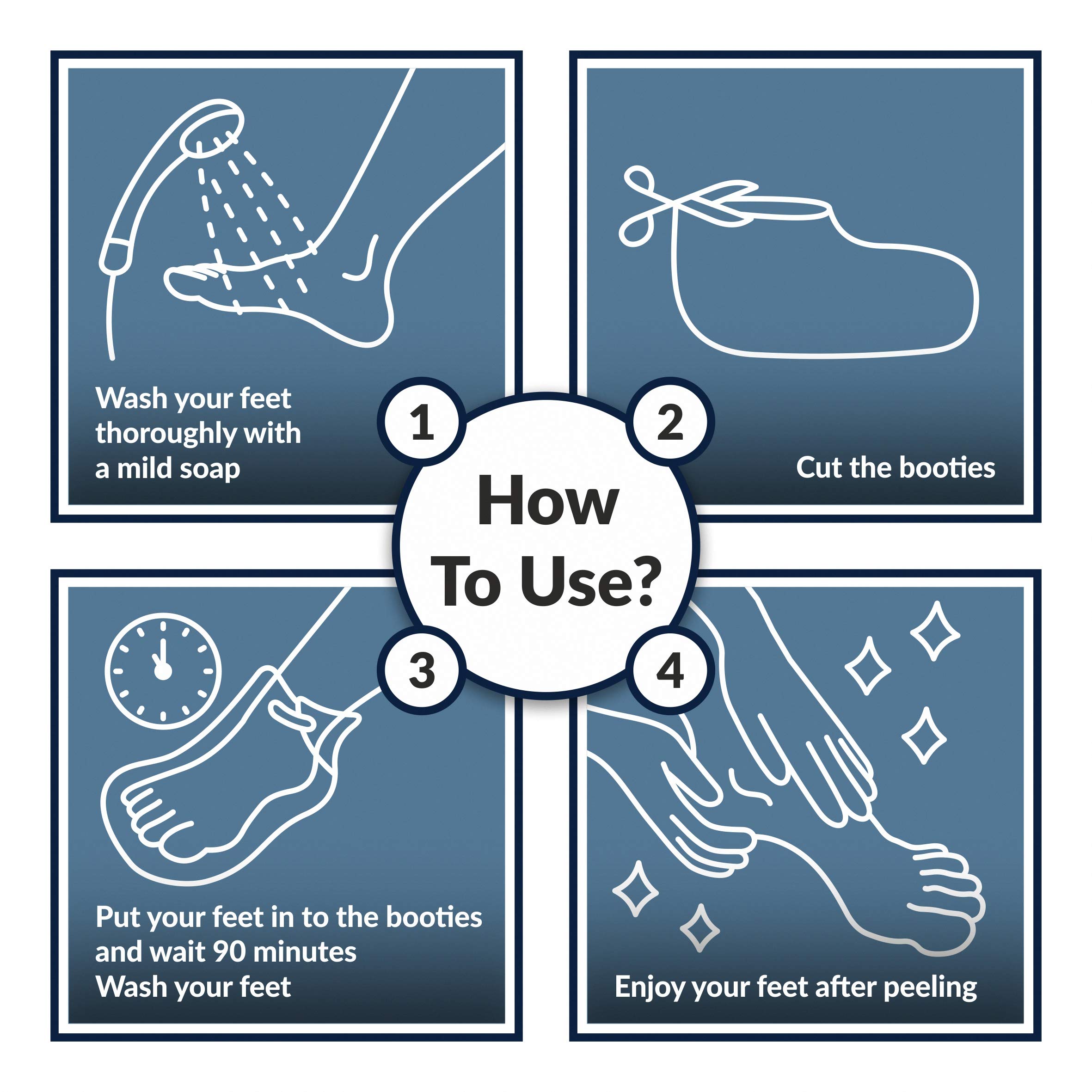 How To Use?

1
Wash your feet thoroughly with a mild soap

2
Cut the booties

3
Put your feet in to the booties and wait 90 minutes
Wash your feet

4
Enjoy your feet after peeling