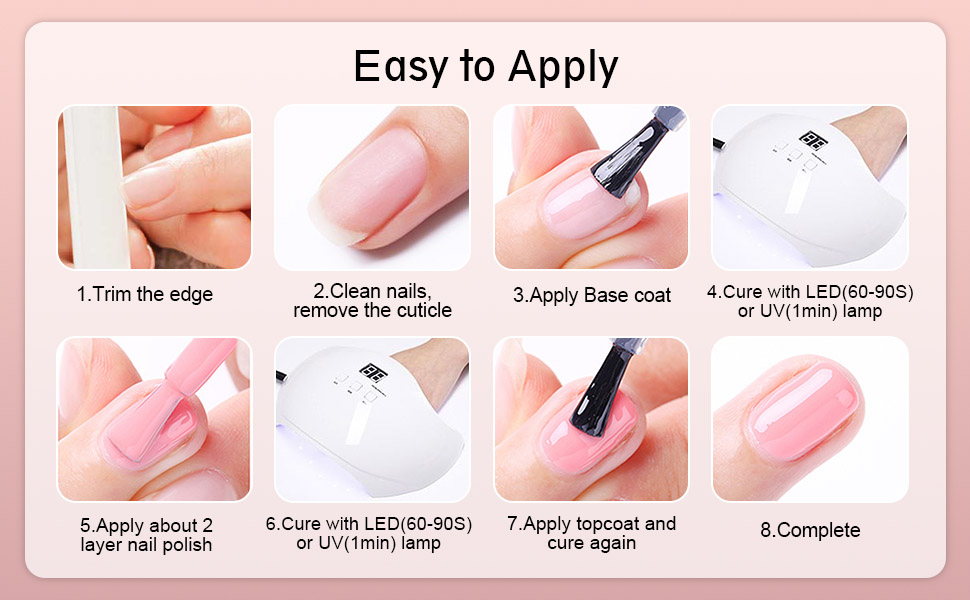 Easy to Apply

1.Trim the edge

2.Clean nails, remove the cuticle

3.Apply Base coat

4.Cure with LED(60-90S) or UV(1min) lamp

5.Apply about 2 layer nail polish

6.Cure with LED(60-90S) or UV(1min) lamp

7.Apply topcoat and cure again

8.Complete