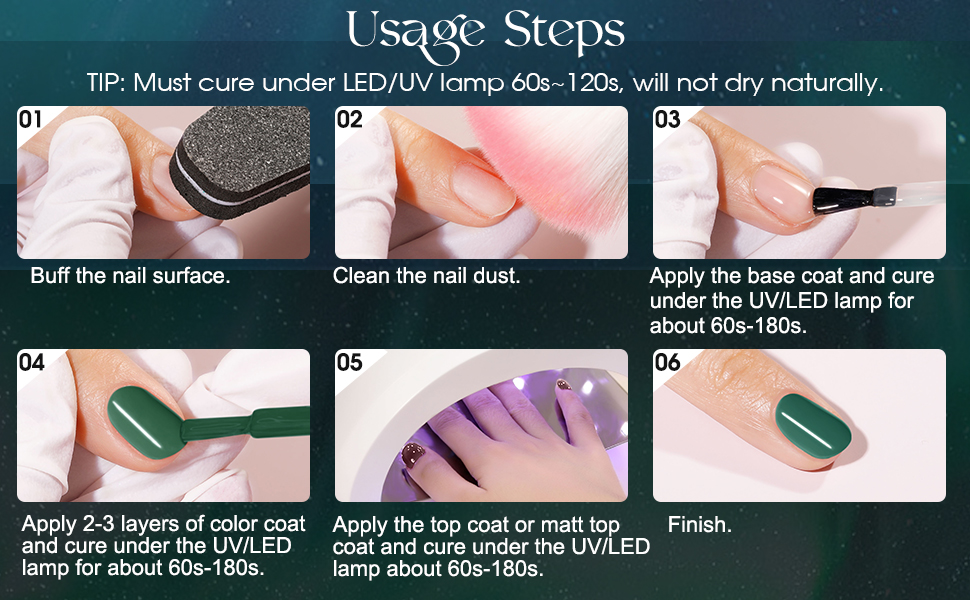 Usage Steps

TIP: Must cure under LED/UV lamp 60s~120s, will not dry naturally.

01

Buff the nail surface.

02

Clean the nail dust.

03

Apply the base coat and cure under the UV/LED lamp for about 60s-180s.

04

Apply 2-3 layers of color coat and cure under the UV/LED lamp for about 60s-180s.

05

Apply the top coat or matt top coat and cure under the UV/LED lamp about 60s-180s.

06

Finish.