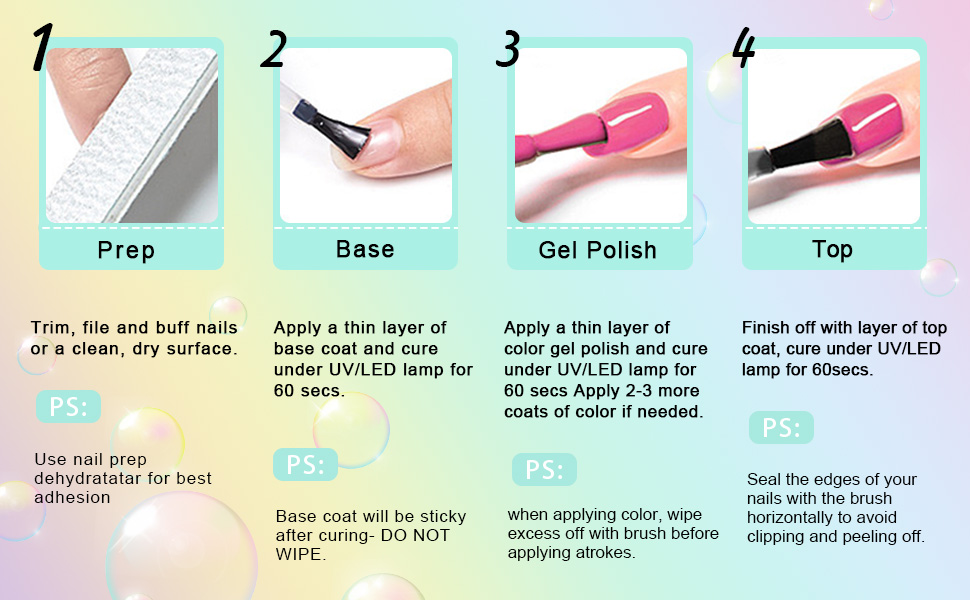 1

Prep

Trim, file and buff nails or a clean, dry surface.

PS:

Use nail prep dehydratatar for best adhesion

2

Base

Apply a thin layer of base coat and cure under UV/LED lamp for 60 secs.

PS:

Base coat will be sticky after curing- DO NOT WIPE.

3

Gel Polish

Apply a thin layer of color gel polish and cure under UV/LED lamp for 60 secs Apply 2-3 more coats of color if needed.

PS:

when applying color, wipe excess off with brush before applying atrokes.

4

Top

Finish off with layer of top coat, cure under UV/LED lamp for 60secs.

PS:

Seal the edges of your nails with the brush horizontally to avoid clipping and peeling off.