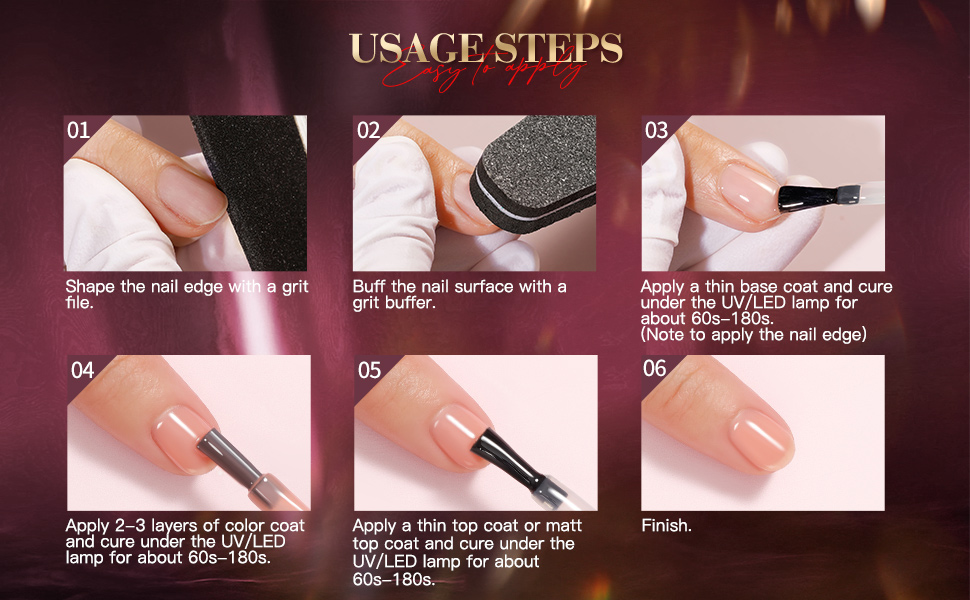 USAGE STEPS
Easy to apply

01
Shape the nail edge with a grit file.

02
Buff the nail surface with a grit buffer.

03
Apply a thin base coat and cure under the UV/LED lamp for about 60s–180s. (Note to apply the nail edge)

04
Apply 2–3 layers of color coat and cure under the UV/LED lamp for about 60s–180s.

05
Apply a thin top coat or matt top coat and cure under the UV/LED lamp for about 60s–180s.

06
Finish.