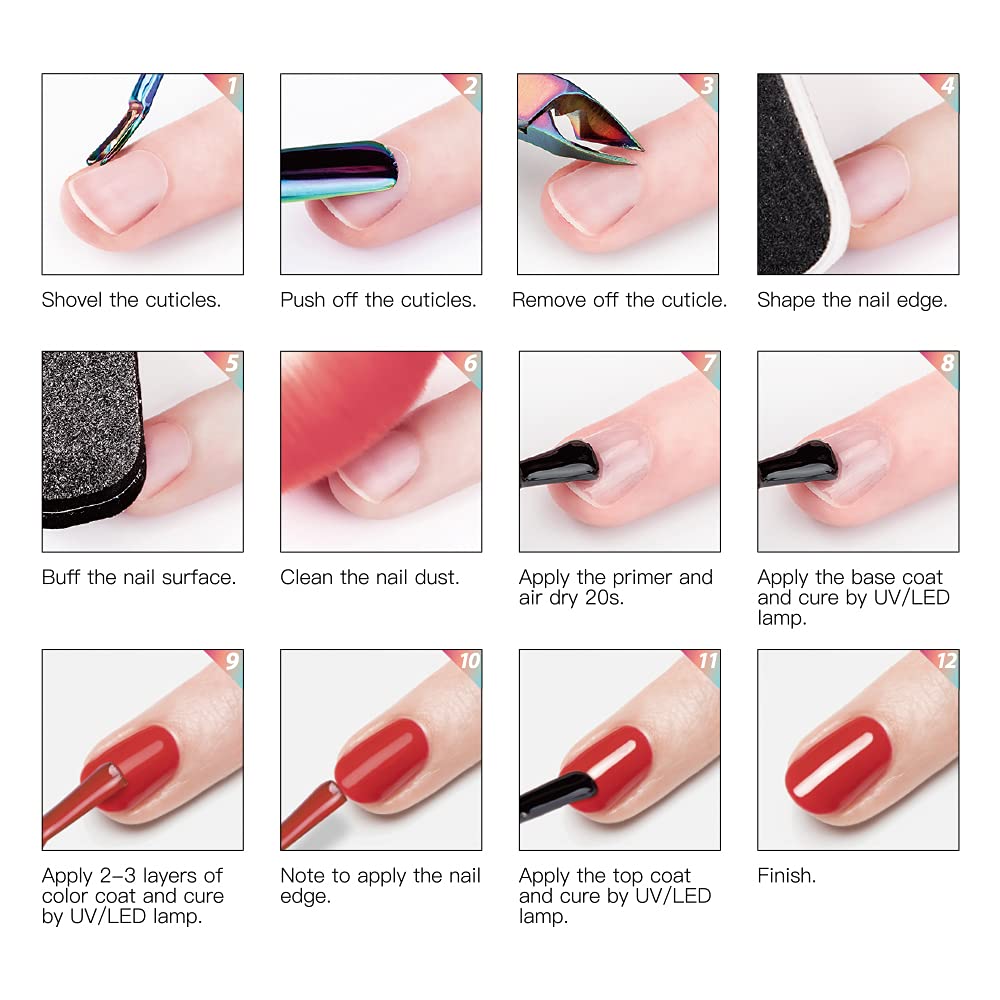 1

Shovel the cuticles.

2

Push off the cuticles.

3

Remove off the cuticle.

4

Shape the nail edge.

5

Buff the nail surface.

6

Clean the nail dust.

7

Apply the primer and air dry 20s.

8

Apply the base coat and cure by UV/LED lamp.

9

Apply 2–3 layers of color coat and cure by UV/LED lamp.

10

Note to apply the nail edge.

11

Apply the top coat and cure by UV/LED lamp.

12

Finish.