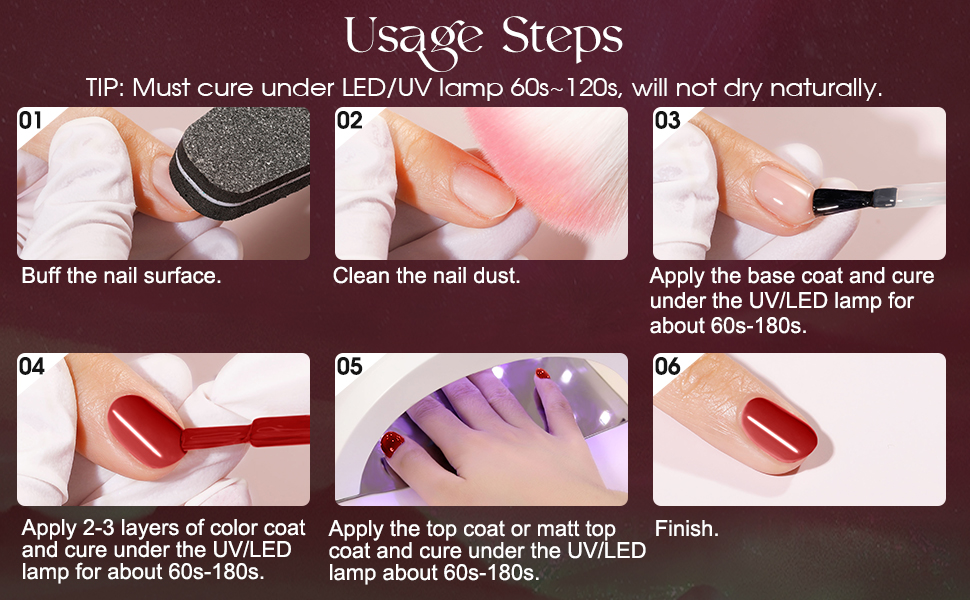 Usage Steps

TIP: Must cure under LED/UV lamp 60s~120s, will not dry naturally.

01

Buff the nail surface.

02

Clean the nail dust.

03

Apply the base coat and cure under the UV/LED lamp for about 60s-180s.

04

Apply 2-3 layers of color coat and cure under the UV/LED lamp for about 60s-180s.

05

Apply the top coat or matt top coat and cure under the UV/LED lamp about 60s-180s.

06

Finish.