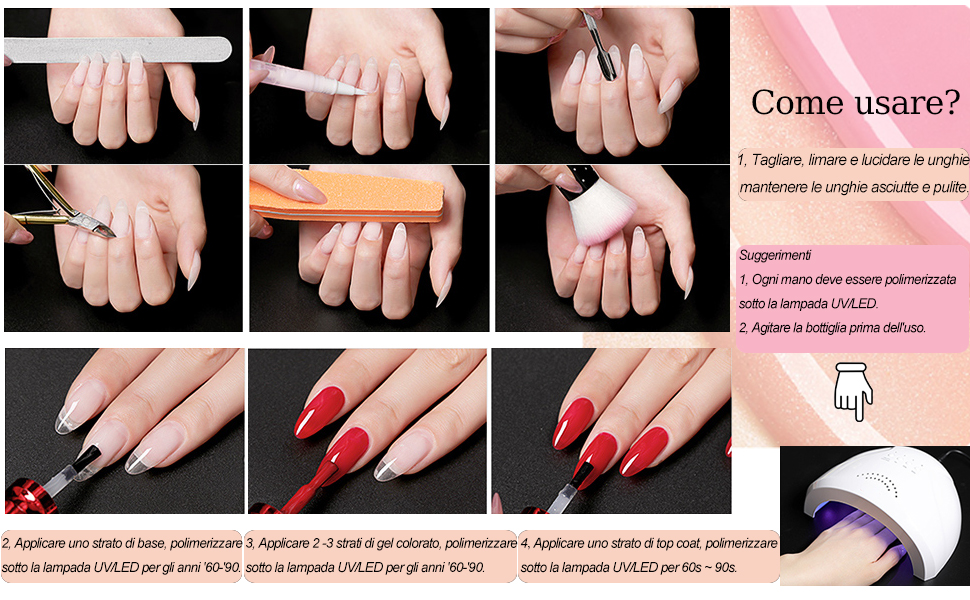 Come usare?

1, Tagliare, limare e lucidare le unghie mantenere le unghie asciutte e pulite.

Suggerimenti

1, Ogni mano deve essere polimerizzata sotto la lampada UV/LED.

2, Agitare la bottiglia prima dell'uso.

2, Applicare uno strato di base, polimerizzare sotto la lampada UV/LED per gli anni '60-'90.

3, Applicare 2 -3 strati di gel colorato, polimerizzare sotto la lampada UV/LED per gli anni '60-'90.

4, Applicare uno strato di top coat, polimerizzare sotto la lampada UV/LED per 60s ~ 90s.