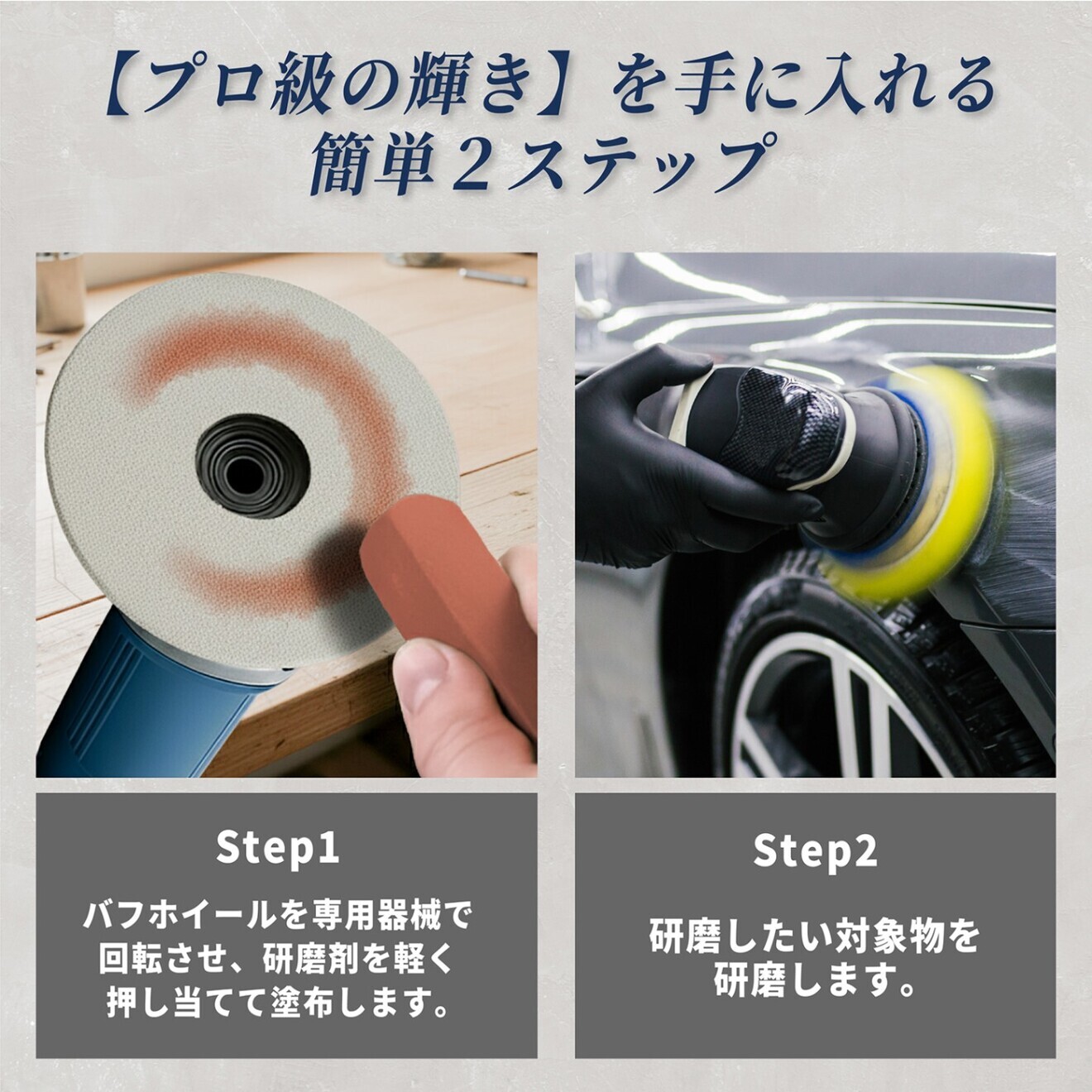 【プロ級の輝き】を手に入れる
簡単２ステップ

Step1

バフホイールを専用器械で回転させ、研磨剤を軽く押し当てて塗布します。

Step2

研磨したい対象物を研磨します。