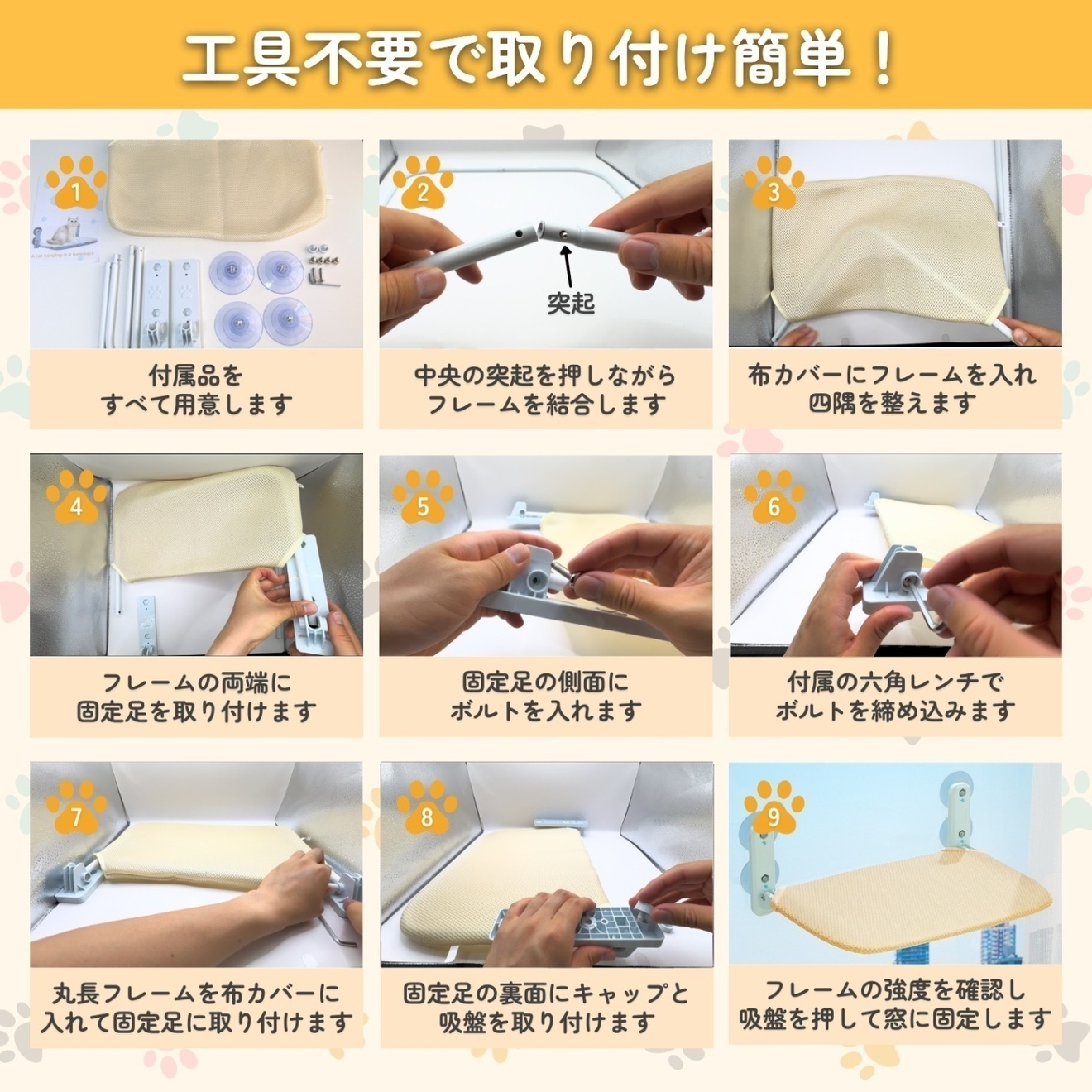 工具不要で取り付け簡単！

1
付属品を
すべて用意します

2
突起
中央の突起を押しながら
フレームを結合します

3
布カバーにフレームを入れ
四隅を整えます

4
フレームの両端に
固定足を取り付けます

5
固定足の側面に
ボルトを入れます

6
付属の六角レンチで
ボルトを締め込みます

7
丸長フレームを布カバーに
入れて固定足に取り付けます

8
固定足の裏面にキャップと
吸盤を取り付けます

9
フレームの強度を確認し
吸盤を押して窓に固定します