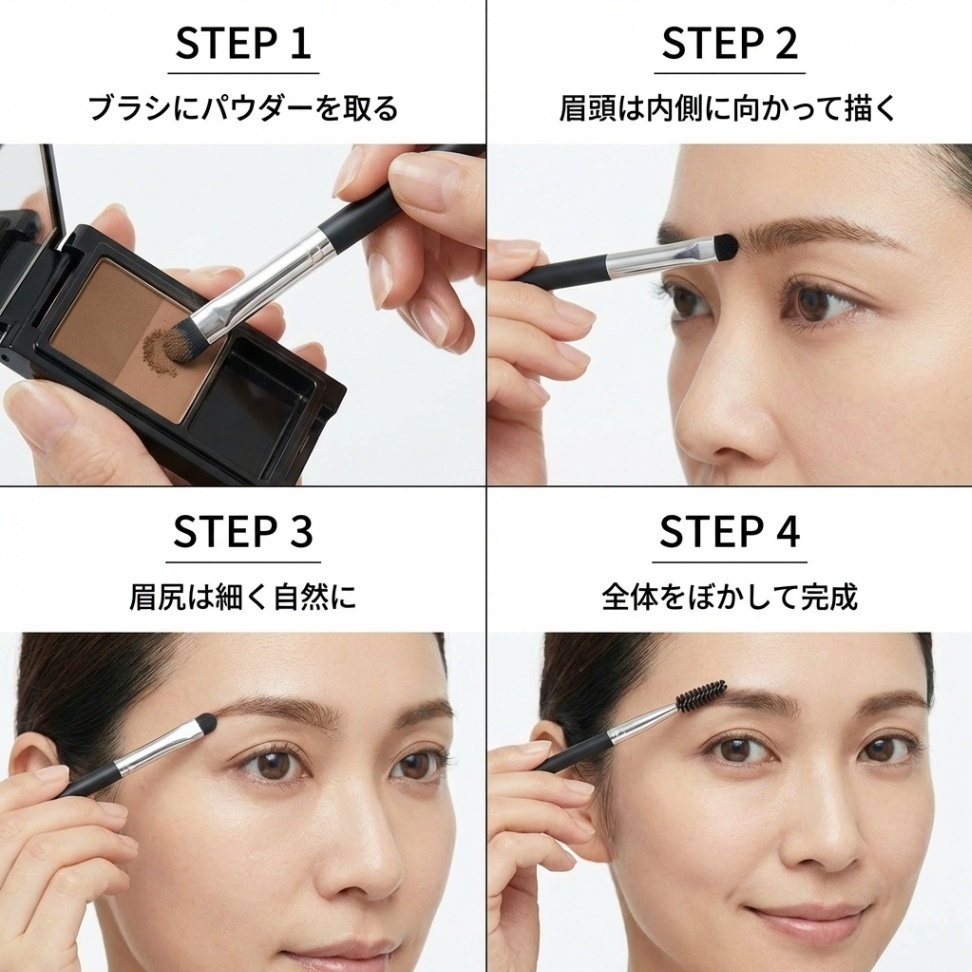 STEP 1
ブラシにパウダーを取る

STEP 2
眉頭は内側に向かって描く

STEP 3
眉尻は細く自然に

STEP 4
全体をぼかして完成