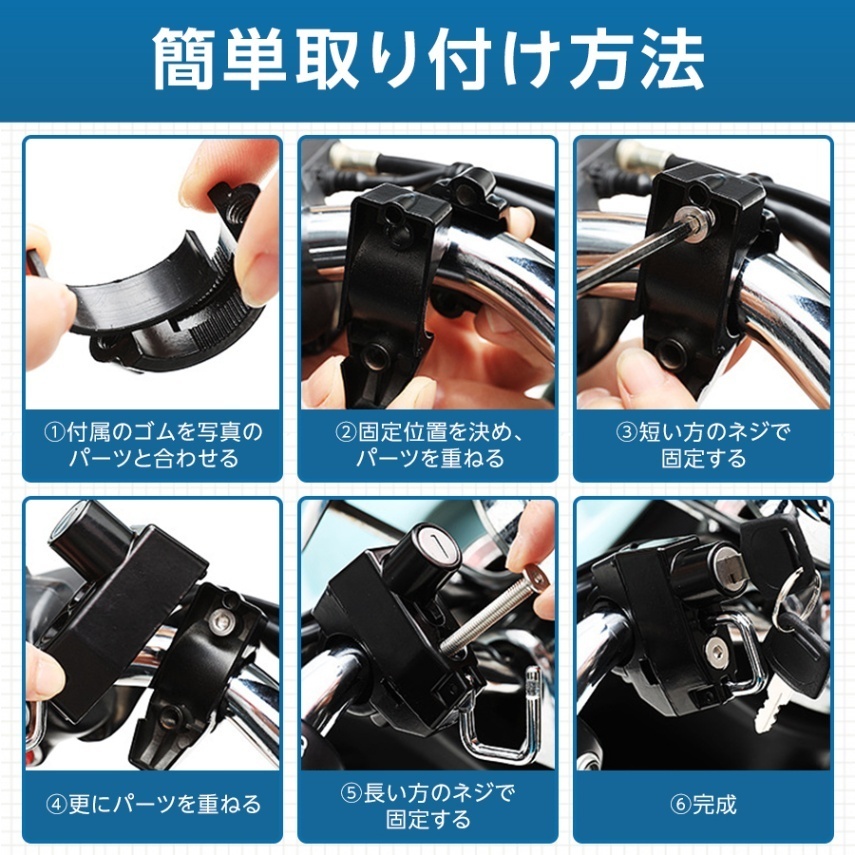 簡単取り付け方法

①付属のゴムを写真のパーツと合わせる

②固定位置を決め、パーツを重ねる

③短い方のネジで固定する

④更にパーツを重ねる

⑤長い方のネジで固定する

⑥完成