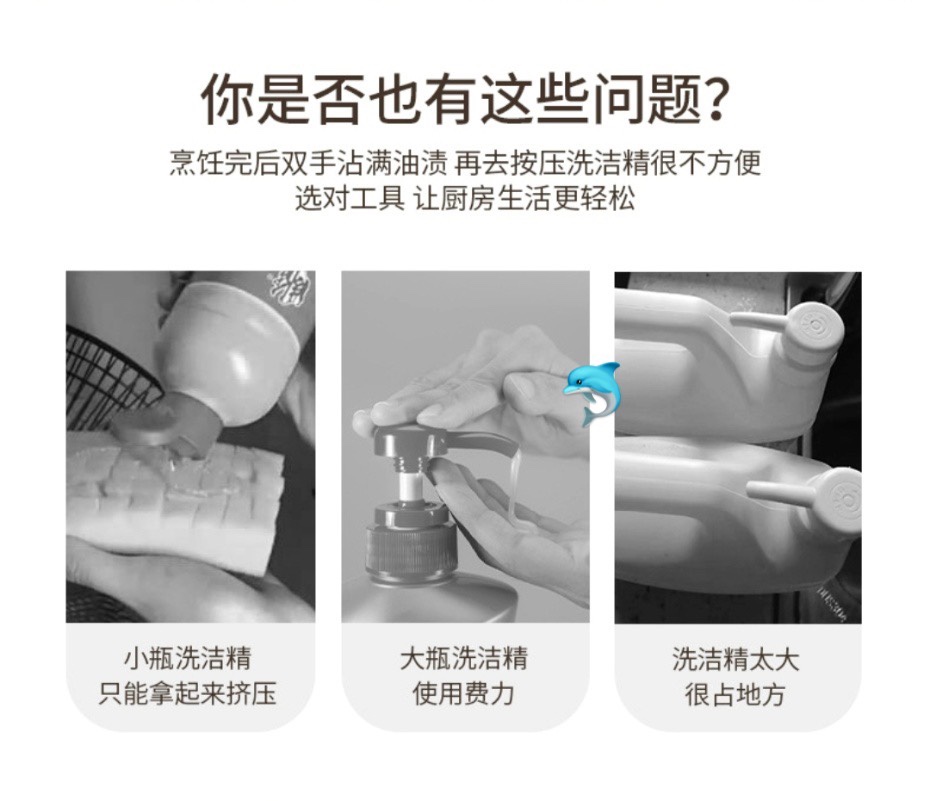 你是否也有这些问题？

烹饪完后双手沾满油渍 再去按压洗洁精很不方便
选对工具 让厨房生活更轻松

小瓶洗洁精
只能拿起来挤压

大瓶洗洁精
使用费力

洗洁精太大
很占地方