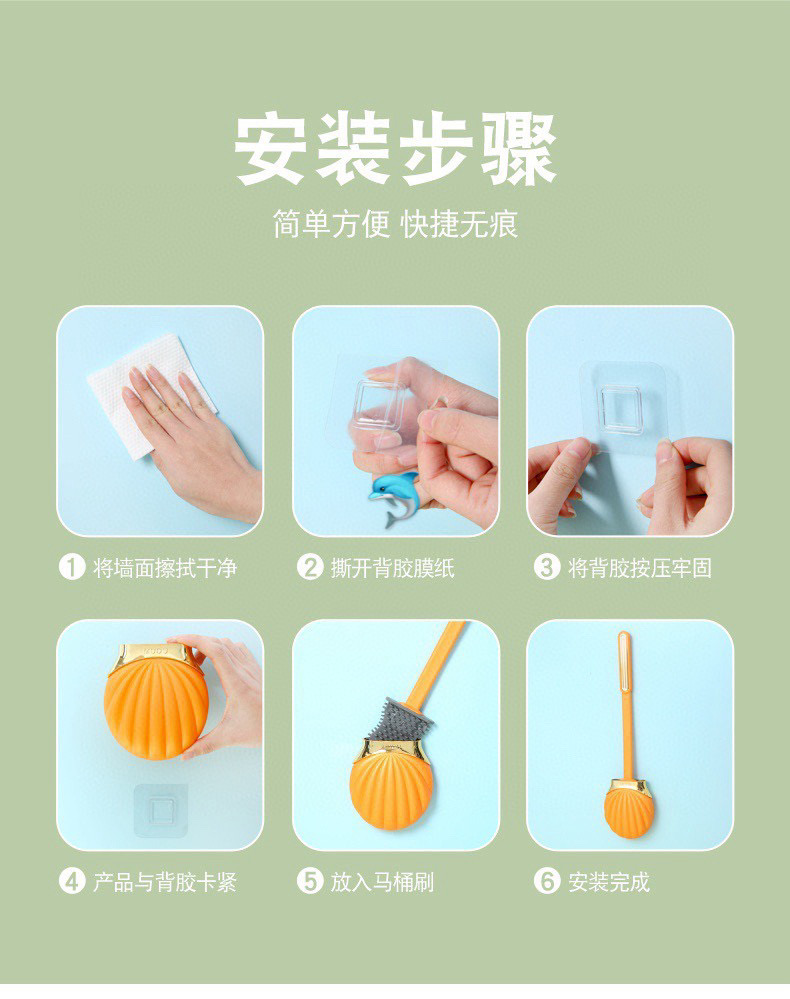 安装步骤

简单方便 快捷无痕

1 将墙面擦拭干净

2 撕开背胶膜纸

3 将背胶按压牢固

4 产品与背胶卡紧

5 放入马桶刷

6 安装完成