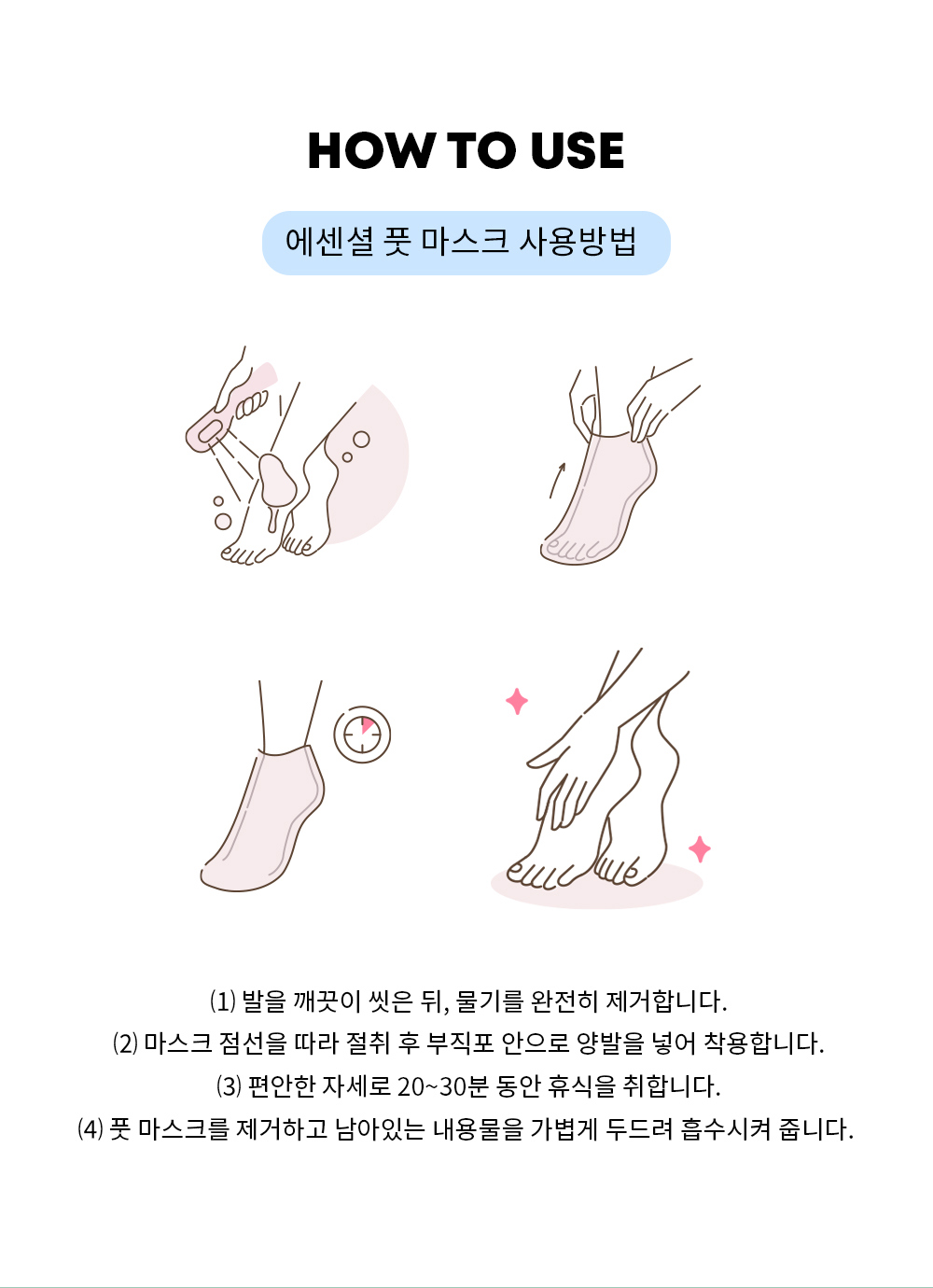 HOW TO USE

에센셜 풋 마스크 사용방법

(1) 발을 깨끗이 씻은 뒤, 물기를 완전히 제거합니다.
(2) 마스크 점선을 따라 절취 후 부직포 안으로 양발을 넣어 착용합니다.
(3) 편안한 자세로 20~30분 동안 휴식을 취합니다.
(4) 풋 마스크를 제거하고 남아있는 내용물을 가볍게 두드려 흡수시켜 줍니다.