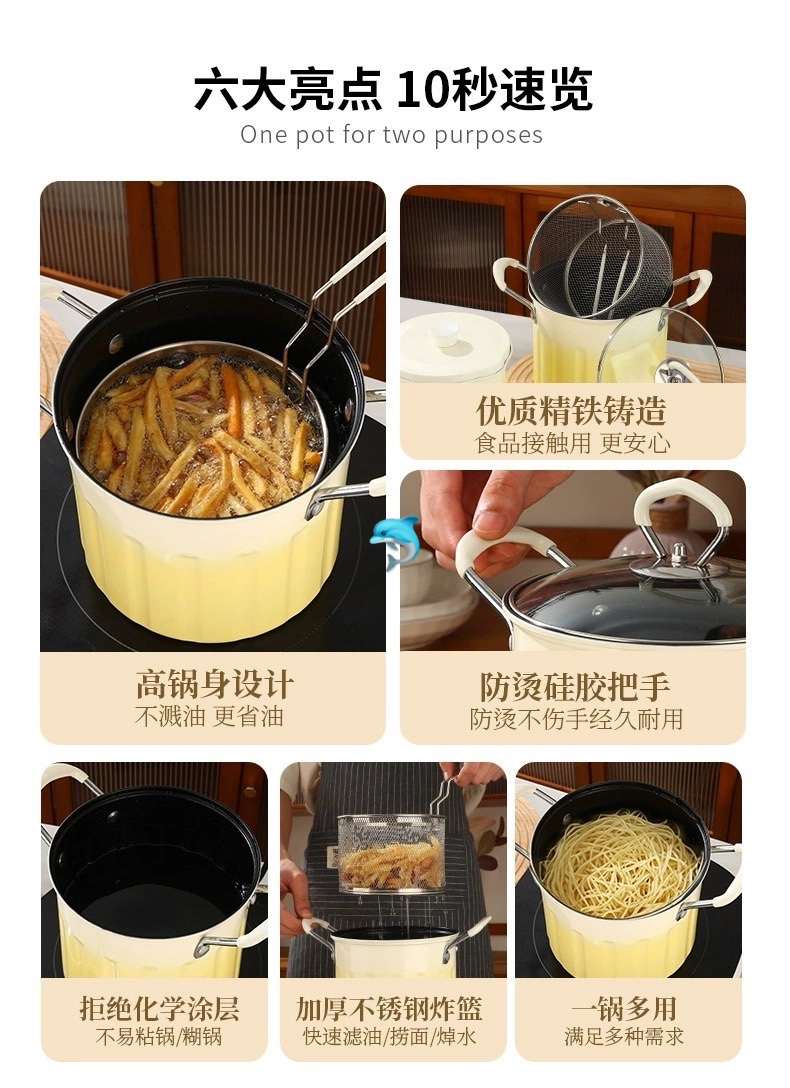 六大亮点 10秒速览
One pot for two purposes

高锅身设计
不溅油 更省油

优质精铁铸造
食品接触用 更安心

防烫硅胶把手
防烫不伤手经久耐用

拒绝化学涂层
不易粘锅/糊锅

加厚不锈钢炸篮
快速滤油/捞面/焯水

一锅多用
满足多种需求