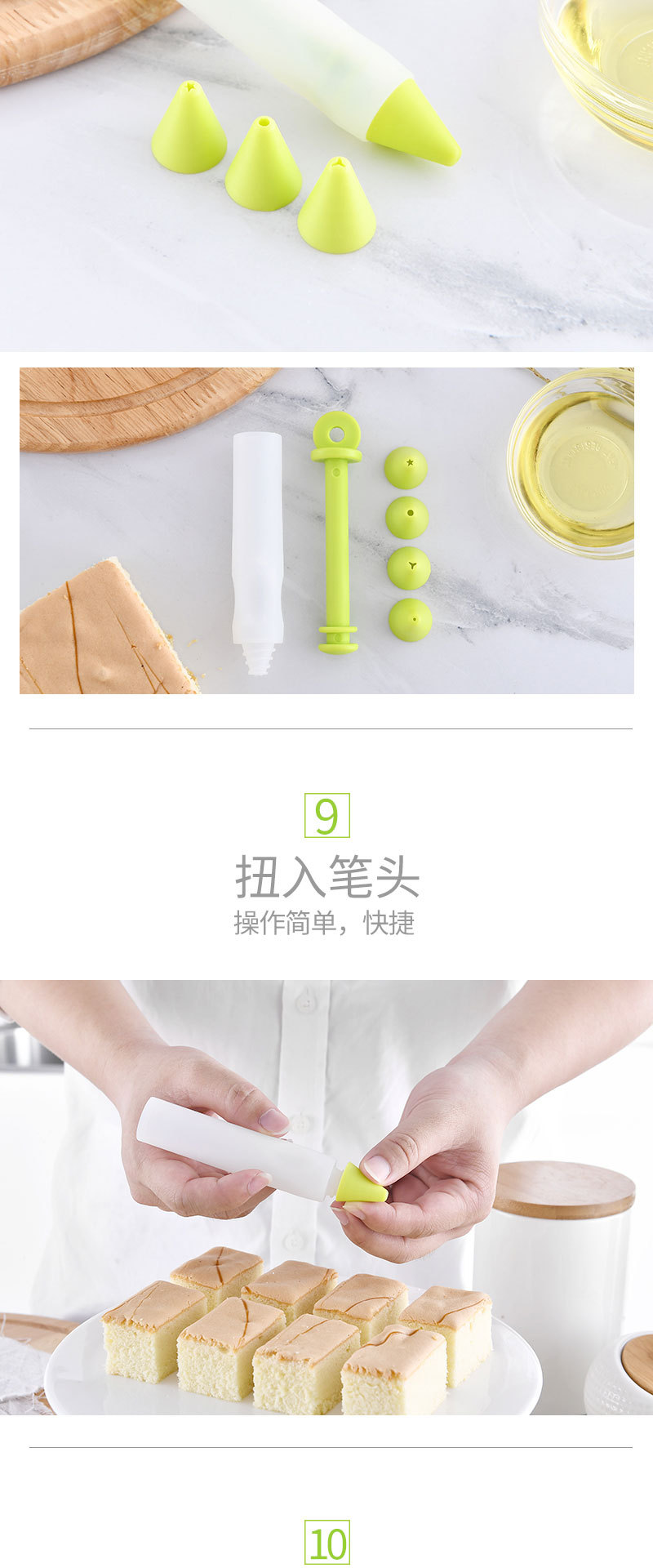 9

扭入笔头

操作简单，快捷

10