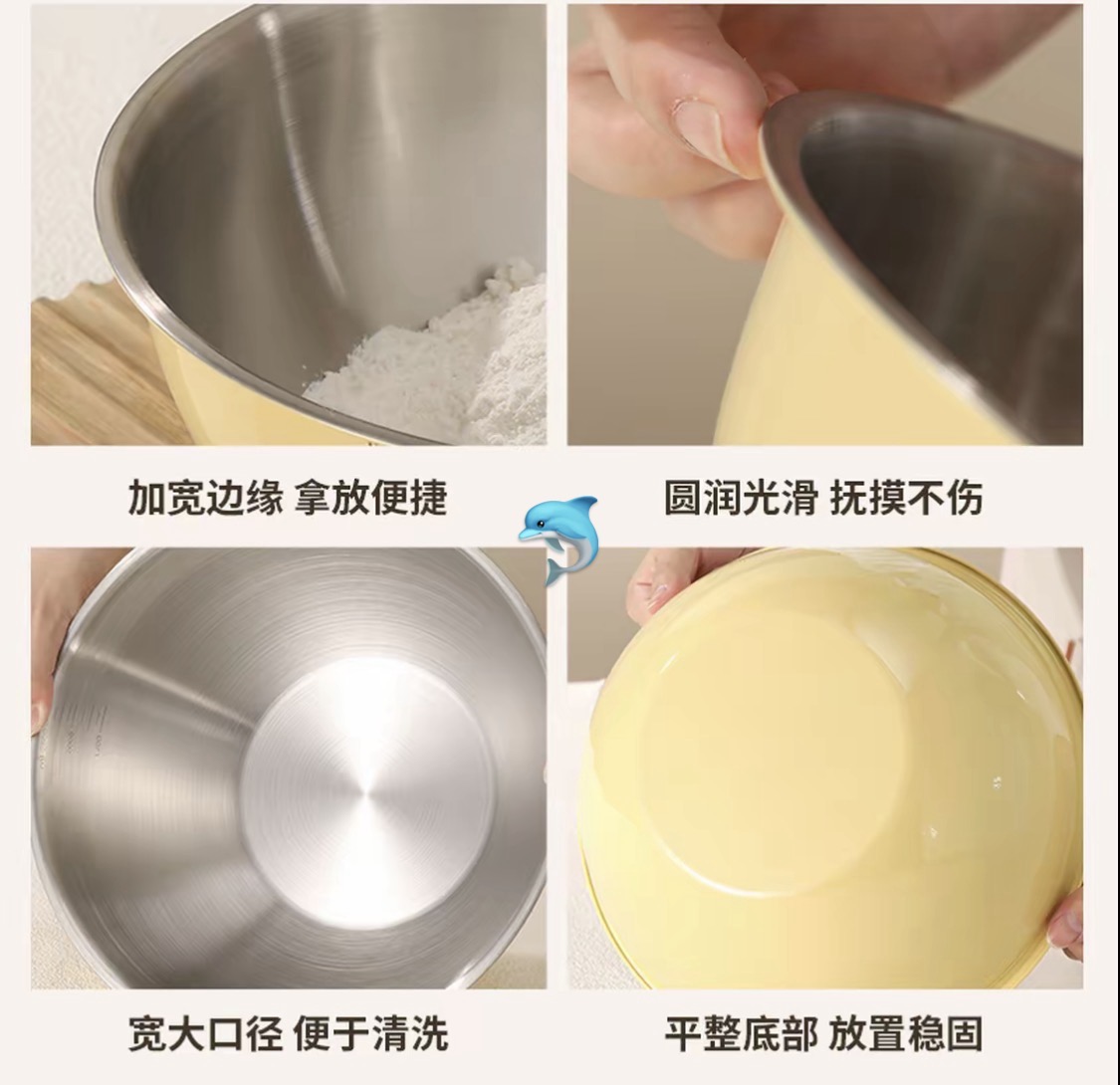 加宽边缘 拿放便捷

圆润光滑 抚摸不伤

宽大口径 便于清洗

平整底部 放置稳固