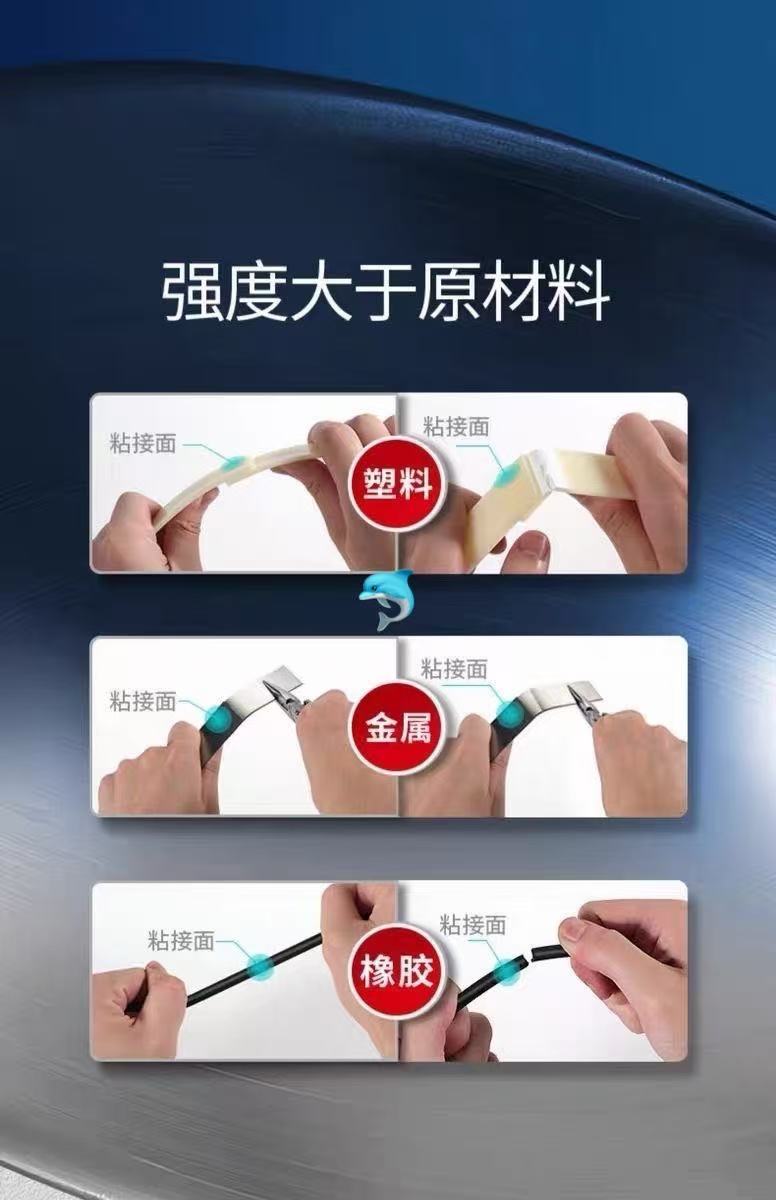 强度大于原材料

粘接面
塑料
粘接面

粘接面
金属
粘接面

粘接面
橡胶
粘接面