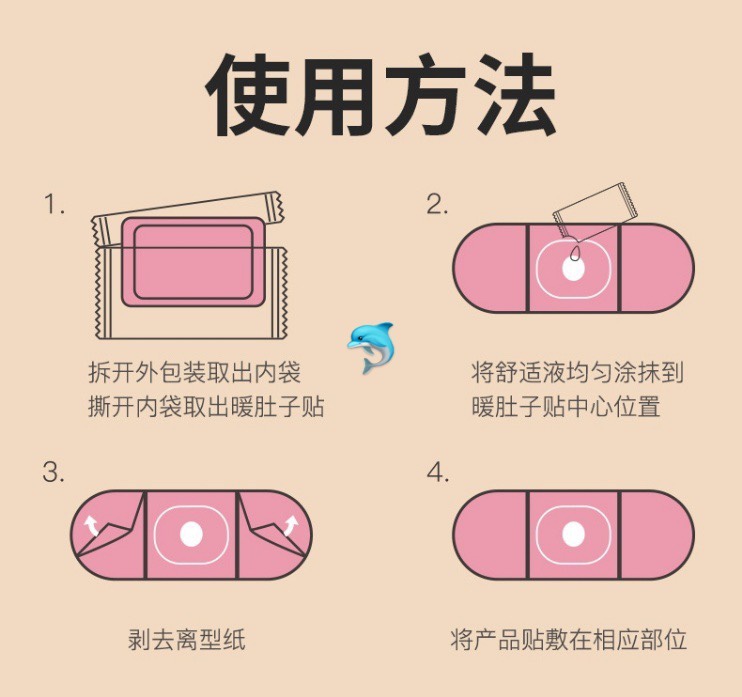 使用方法

1.

拆开外包装取出内袋
撕开内袋取出暖肚子贴

2.

将舒适液均匀涂抹到
暖肚子贴中心位置

3.

剥去离型纸

4.

将产品贴敷在相应部位