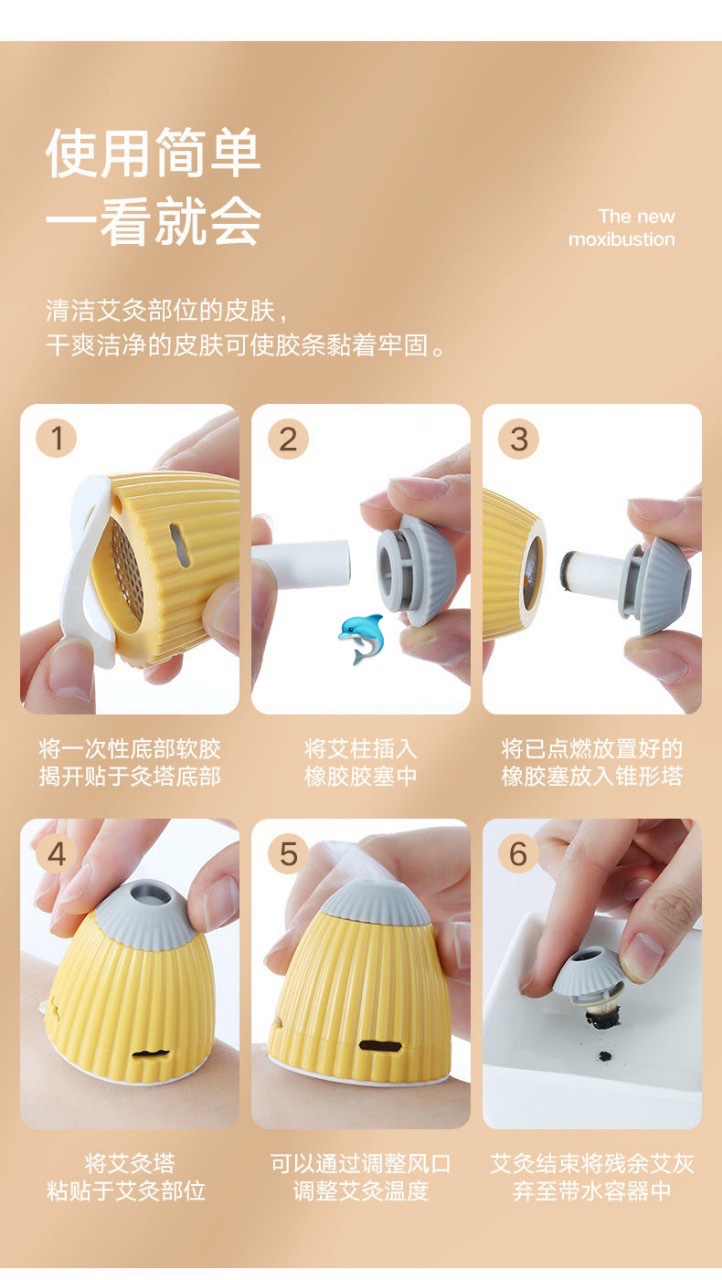 使用简单
一看就会

The new
moxibustion

清洁艾灸部位的皮肤，
干爽洁净的皮肤可使胶条黏着牢固。

1
将一次性底部软胶
揭开贴于灸塔底部

2
将艾柱插入
橡胶胶塞中

3
将已点燃放置好的
橡胶塞放入锥形塔

4
将艾灸塔
粘贴于艾灸部位

5
可以通过调整风口
调整艾灸温度

6
艾灸结束将残余艾灰
弃至带水容器中