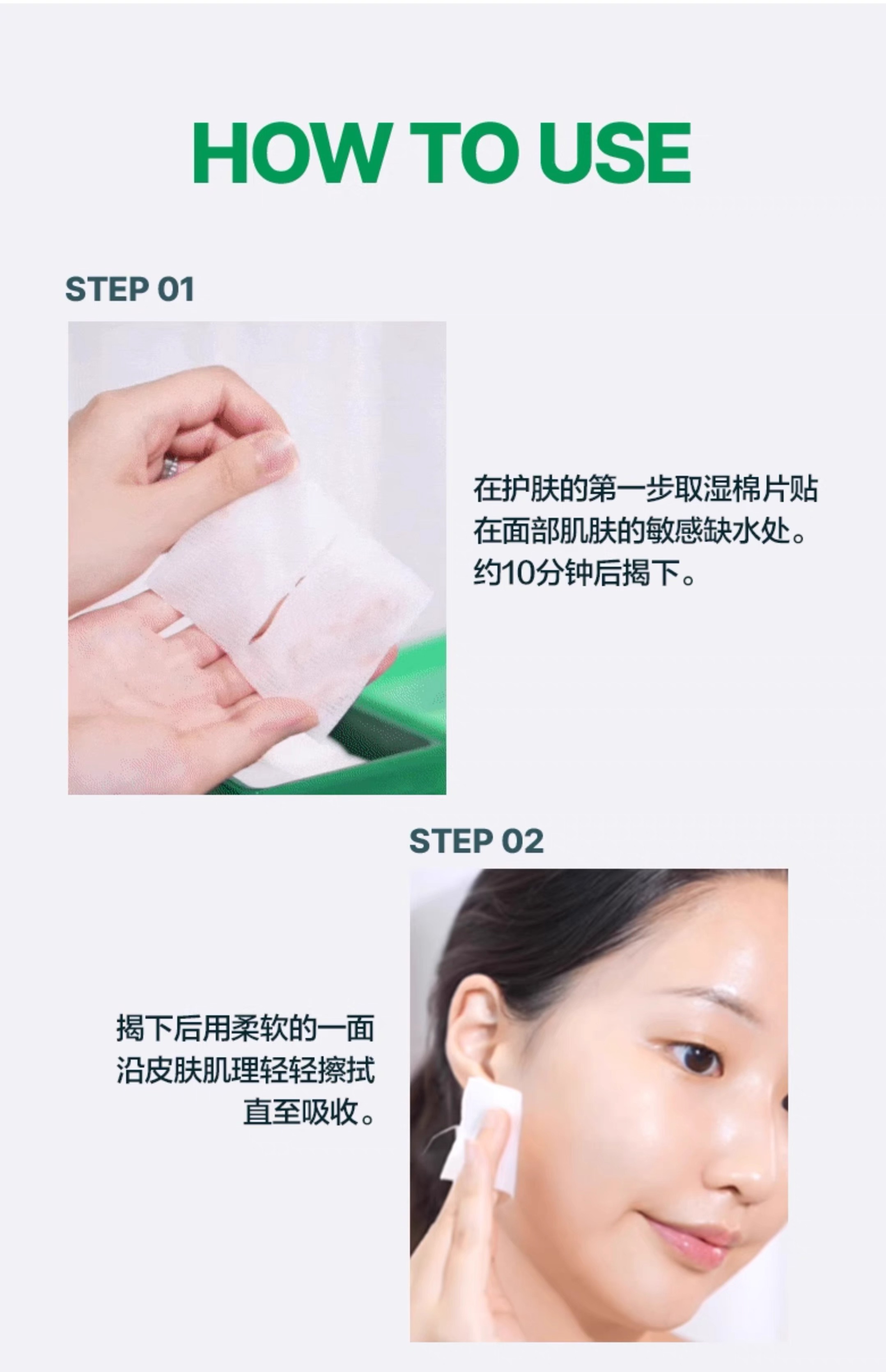 HOW TO USE

STEP 01

在护肤的第一步取湿棉片贴在面部肌肤的敏感缺水处。约10分钟后揭下。

STEP 02

揭下后用柔软的一面沿皮肤肌理轻轻擦拭直至吸收。