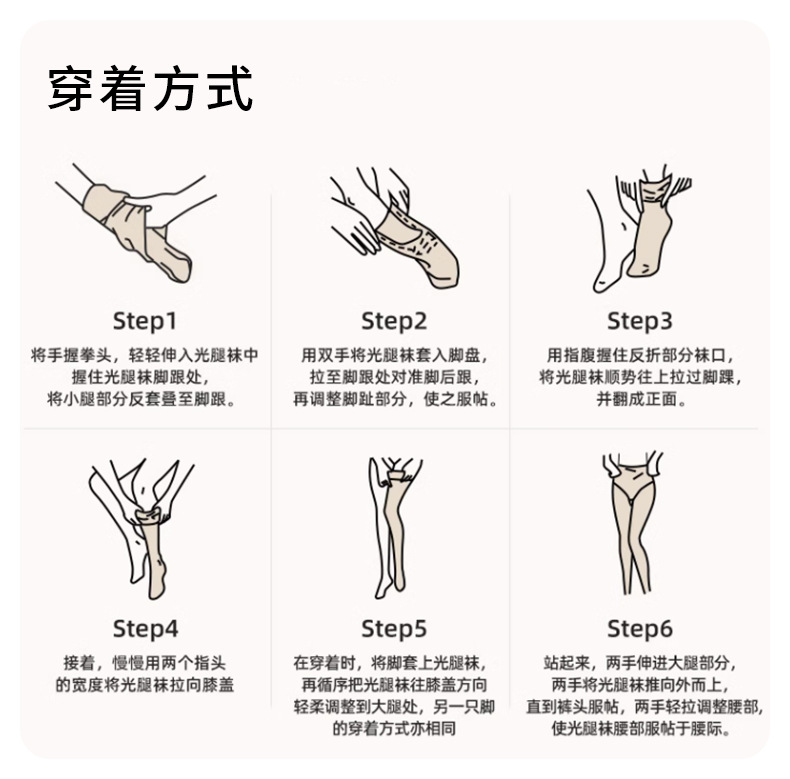 穿着方式

Step1
将手握拳头，轻轻伸入光腿袜中握住光腿袜脚跟处，将小腿部分反套叠至脚跟。

Step2
用双手将光腿袜套入脚盘，拉至脚跟处对准脚后跟，再调整脚趾部分，使之服帖。

Step3
用指腹握住反折部分袜口，将光腿袜顺势往上拉过脚踝，并翻成正面。

Step4
接着，慢慢用两个指头的宽度将光腿袜拉向膝盖

Step5
在穿着时，将脚套上光腿袜，再循序把光腿袜往膝盖方向轻柔调整到大腿处，另一只脚的穿着方式亦相同

Step6
站起来，两手伸进大腿部分，两手将光腿袜推向外而上，直到裤头服帖，两手轻拉调整腰部，使光腿袜腰部服帖于腰际。