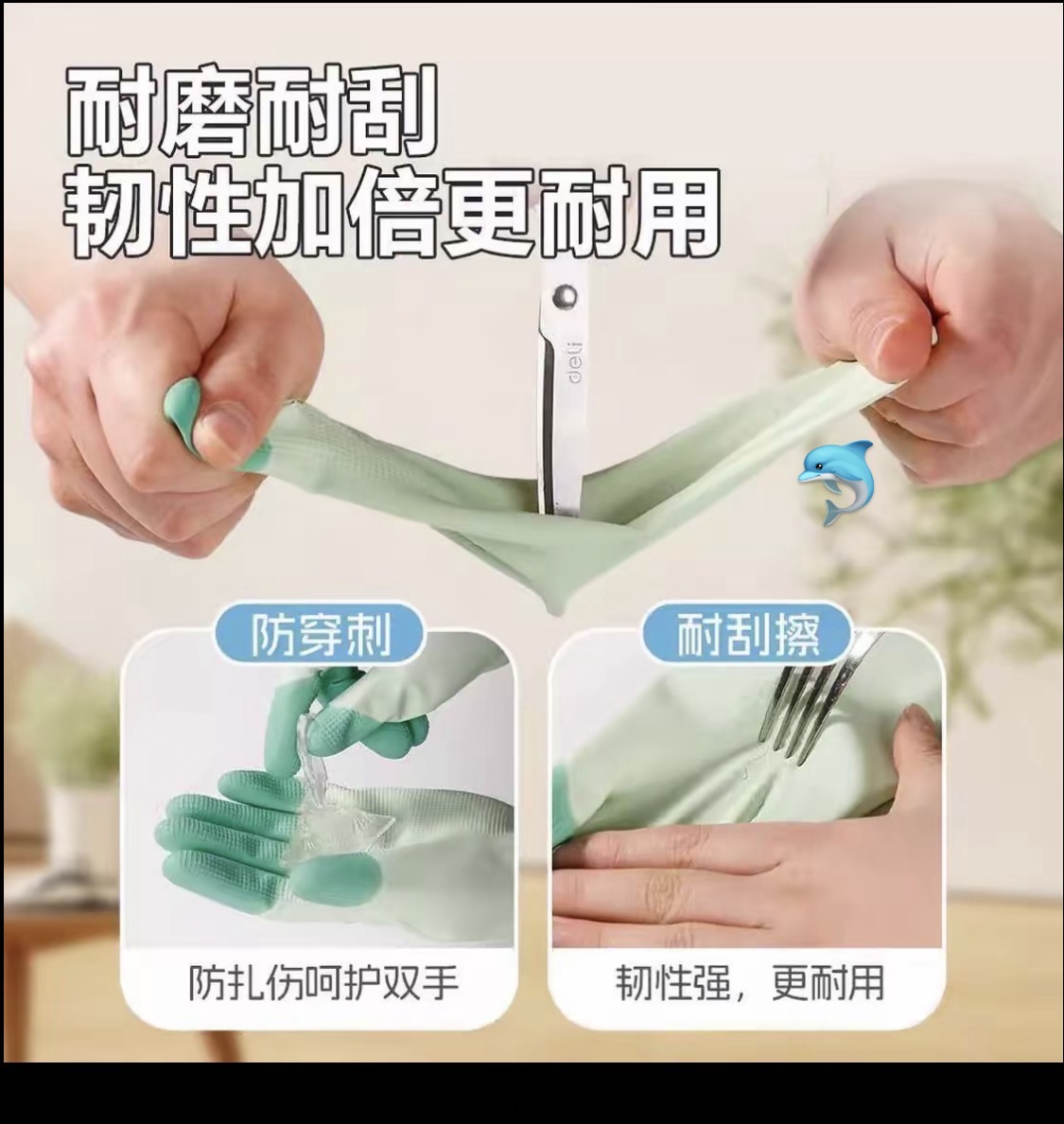 耐磨耐刮
韧性加倍更耐用

deli

防穿刺

防扎伤呵护双手

耐刮擦

韧性强，更耐用