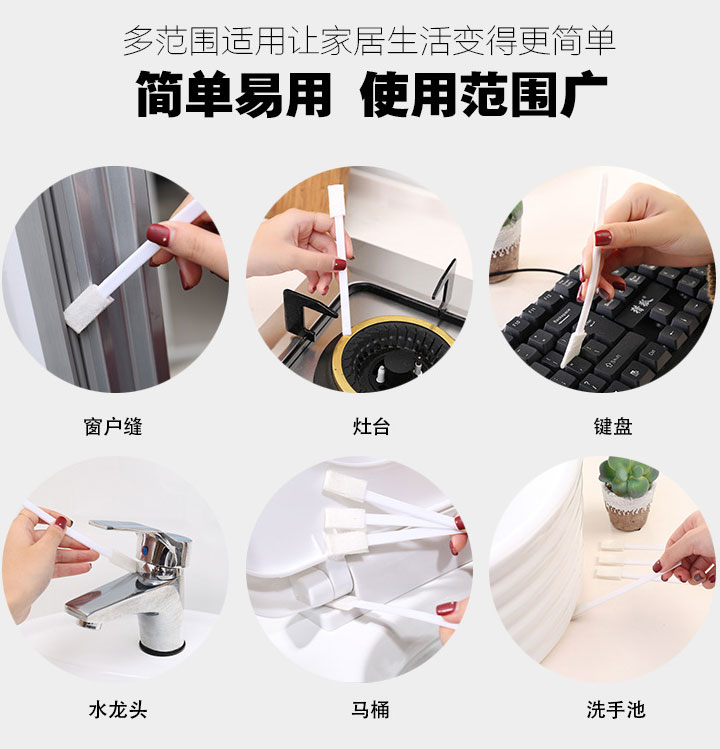 多范围适用让家居生活变得更简单

简单易用 使用范围广

窗户缝

灶台

键盘

水龙头

马桶

洗手池