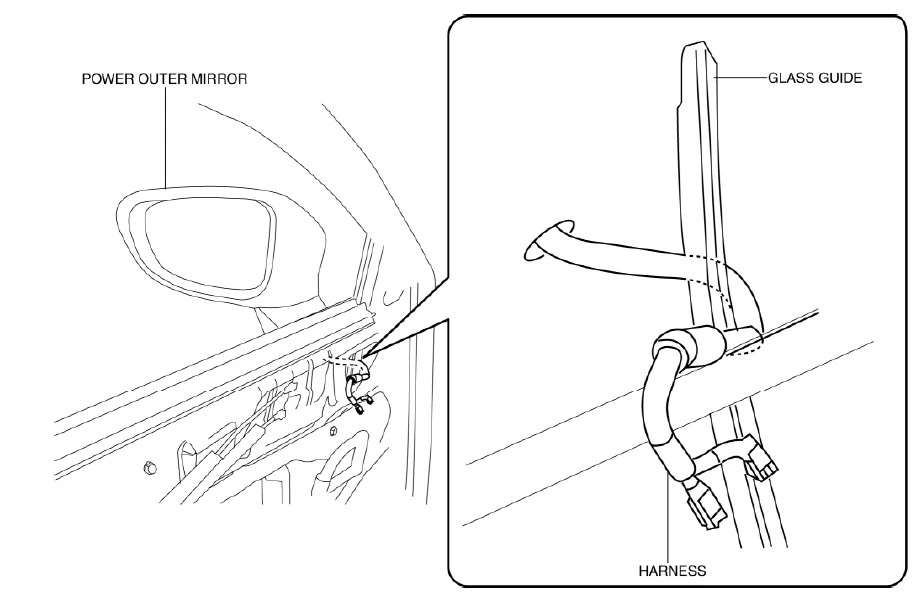 POWER OUTER MIRROR

GLASS GUIDE

HARNESS