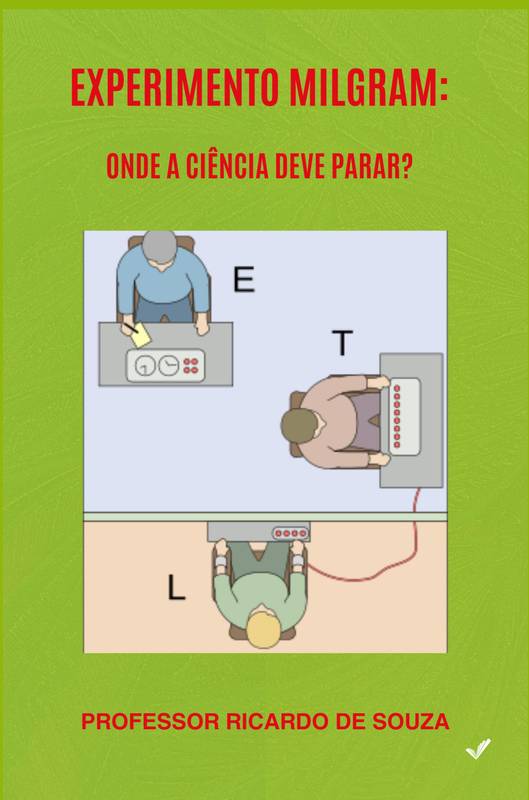 EXPERIMENTO MILGRAM:

ONDE A CIÊNCIA DEVE PARAR?

E

T

L

PROFESSOR RICARDO DE SOUZA