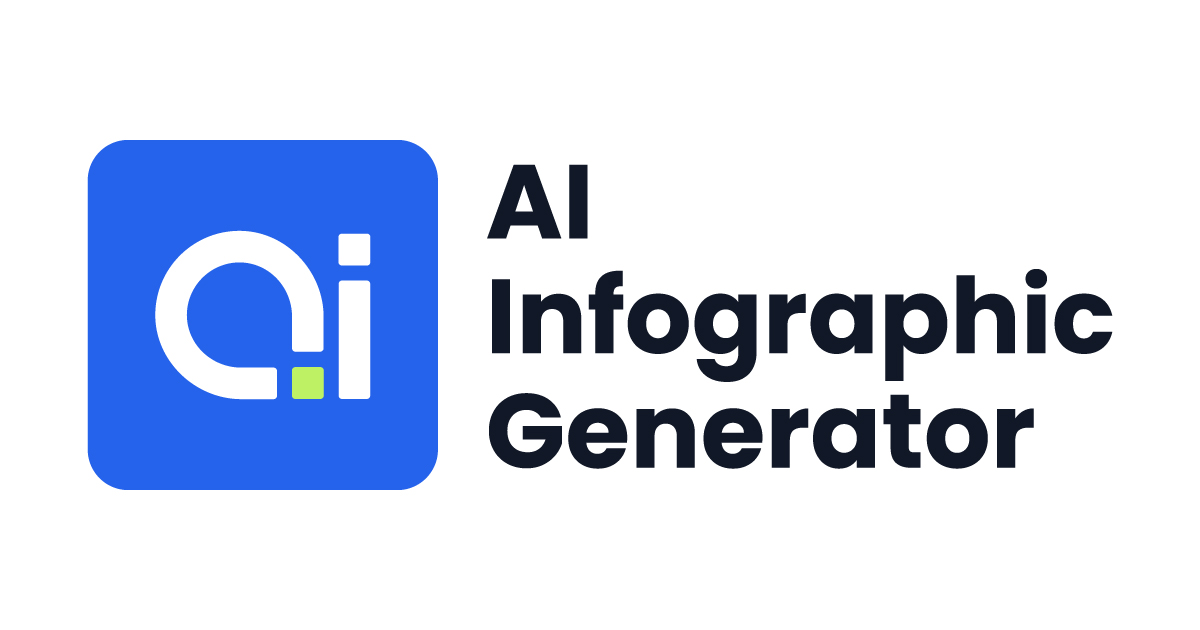 ai

AI
Infographic
Generator