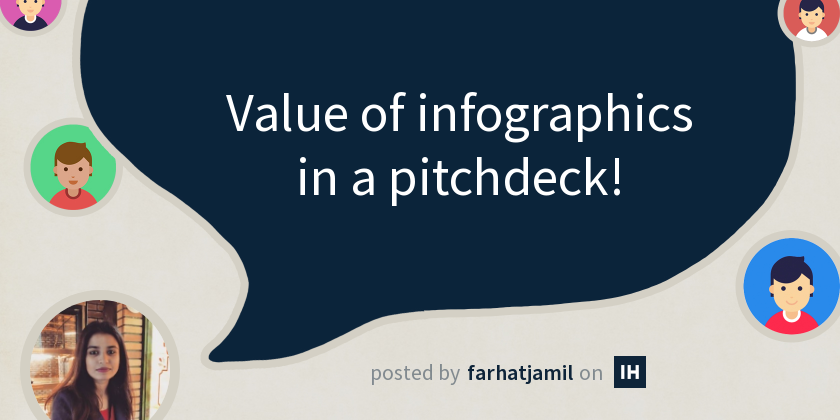 Value of infographics in a pitchdeck!

posted by farhatjamil on IH