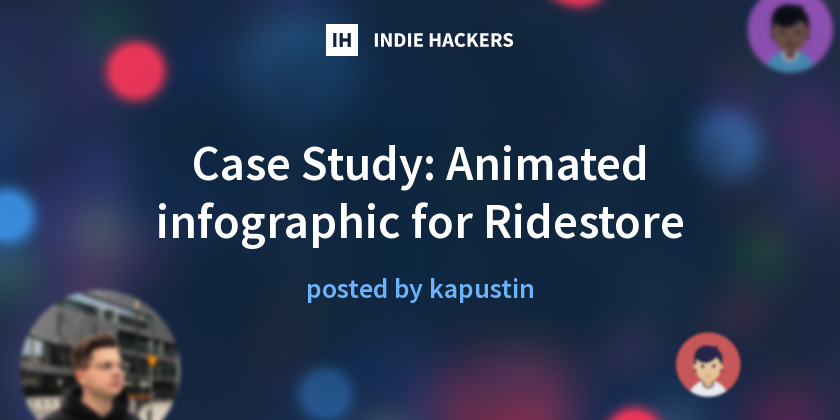 IH INDIE HACKERS

Case Study: Animated infographic for Ridestore

posted by kapustin