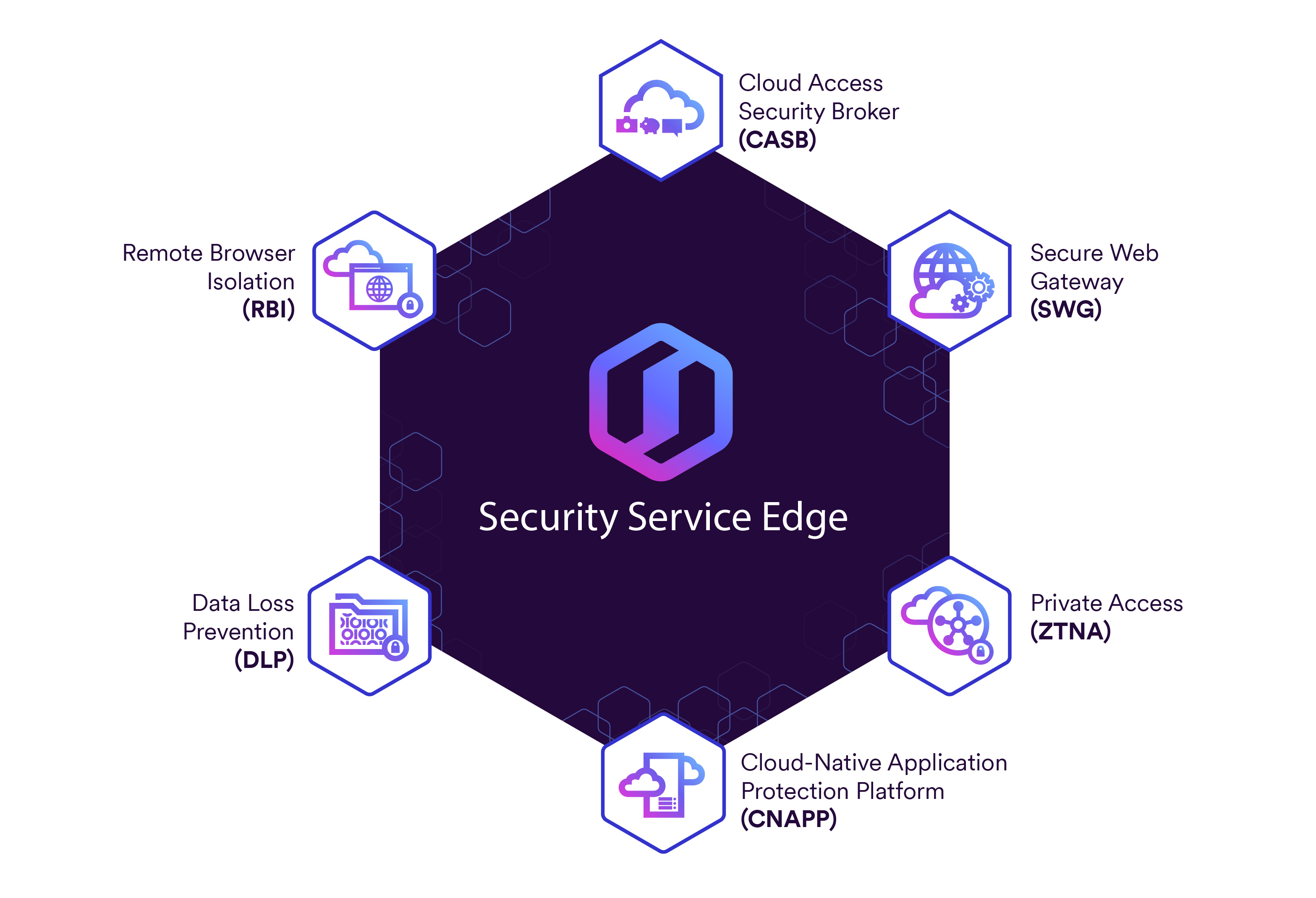 Cloud Access Security Broker (CASB)

Remote Browser Isolation (RBI)

Secure Web Gateway (SWG)

Security Service Edge

Data Loss Prevention (DLP)

Private Access (ZTNA)

Cloud-Native Application Protection Platform (CNAPP)