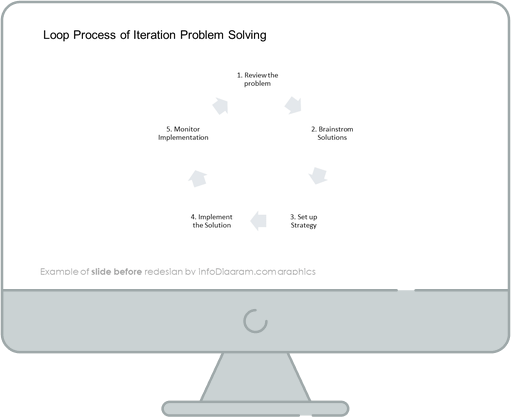 Loop Process of Iteration Problem Solving

1. Review the problem

2. Brainstrom Solutions

3. Set up Strategy

4. Implement the Solution

5. Monitor Implementation

Example of slide before redesign by infoDiagram.com graphics