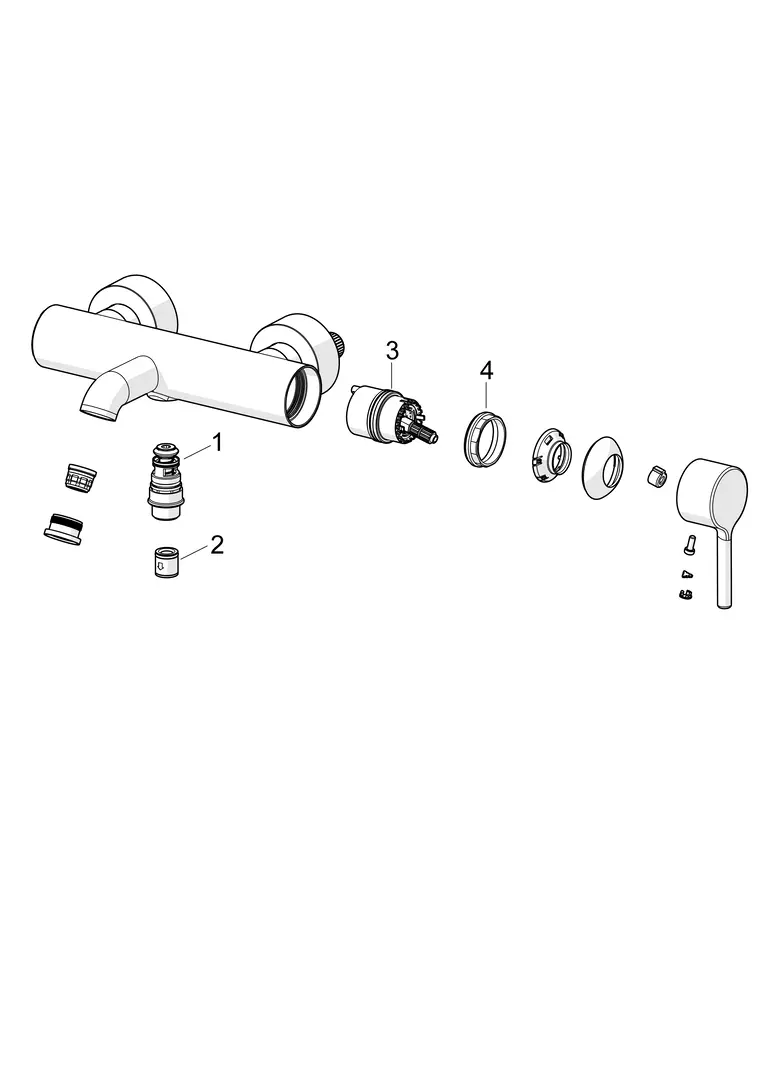 3
4
1
2