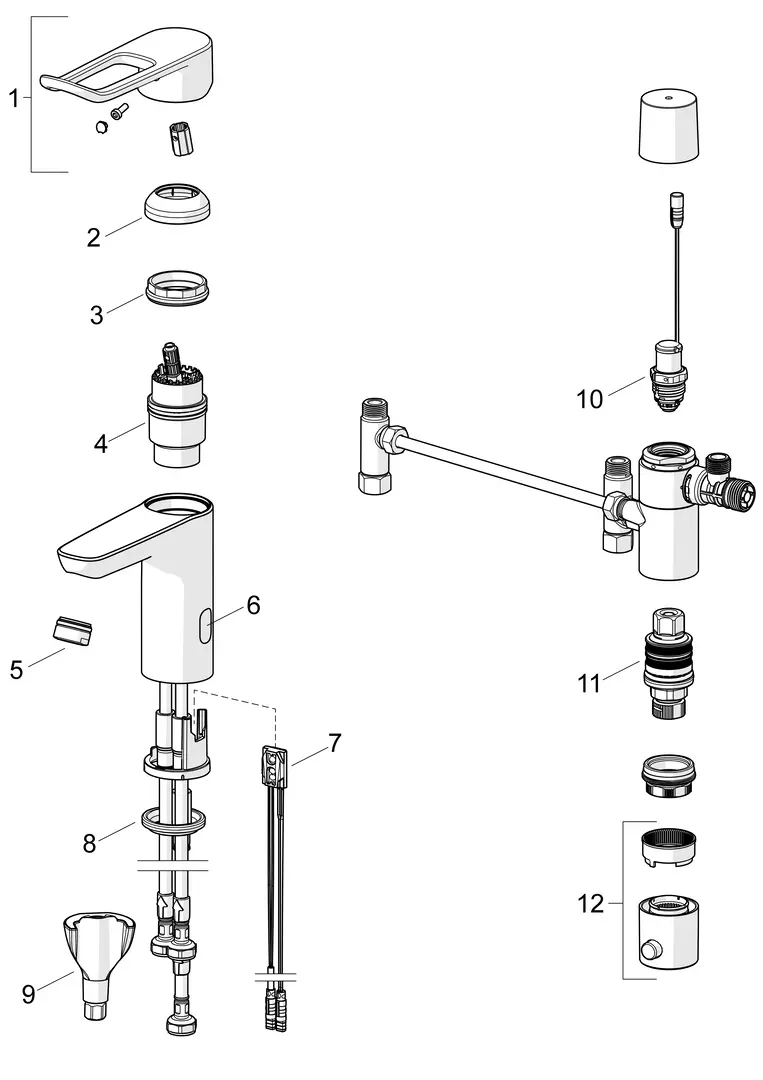 1
2
3
4
5
6
7
8
9
10
11
12