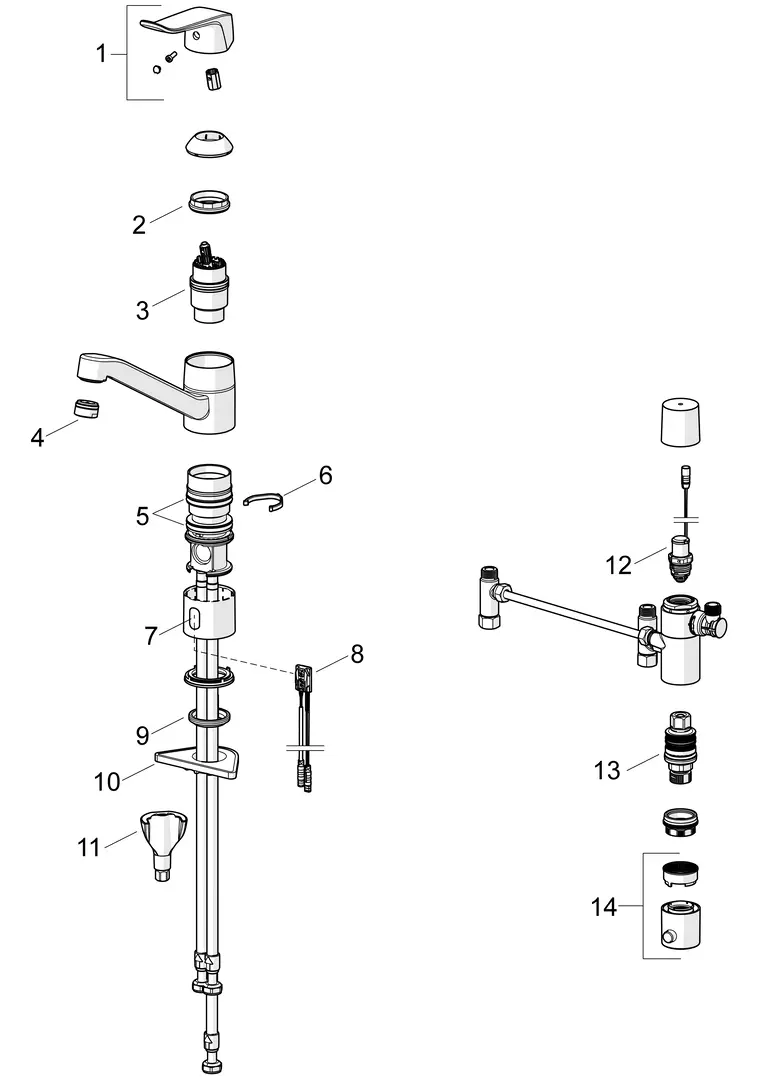 1
2
3
4
5
6
7
8
9
10
11
12
13
14