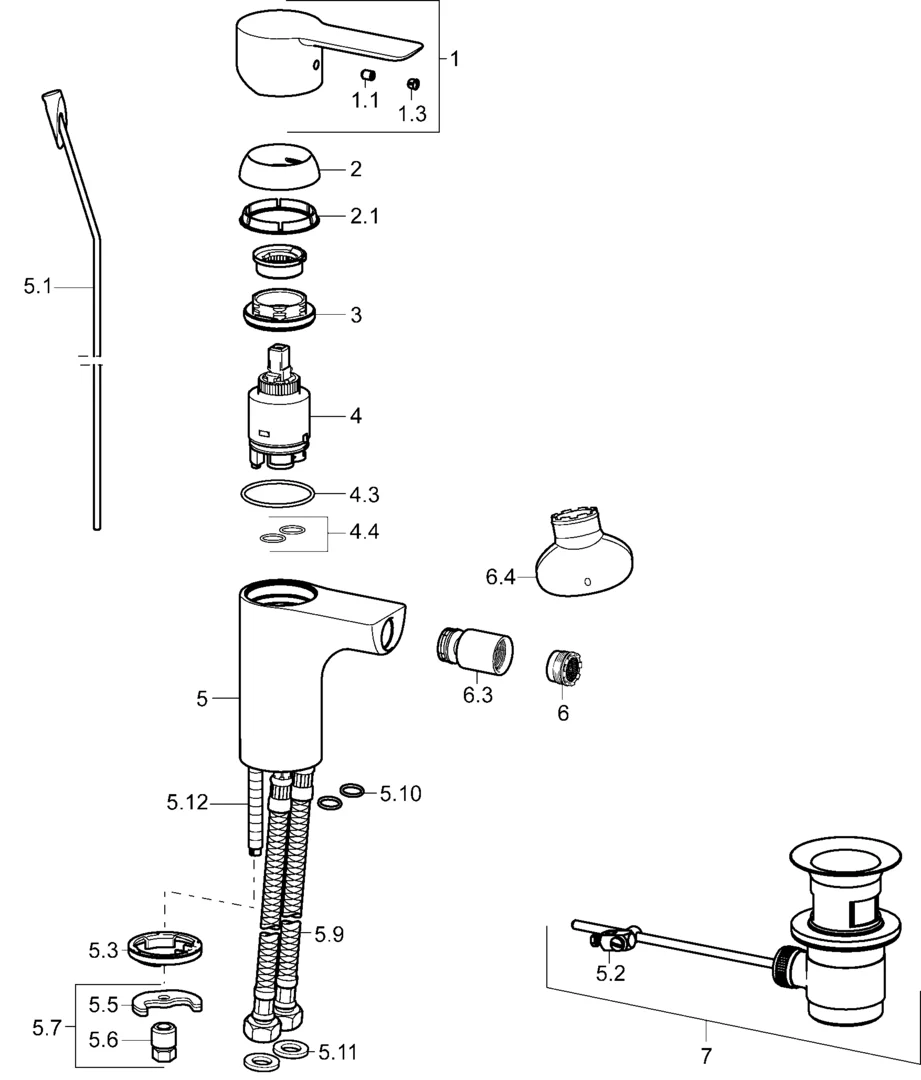 1
1.1
1.3
2
2.1
5.1
3
4
4.3
4.4
6.4
5
6.3
6
5.12
5.10
5.9
5.3
5.2
5.5
5.7
5.6
5.11
7