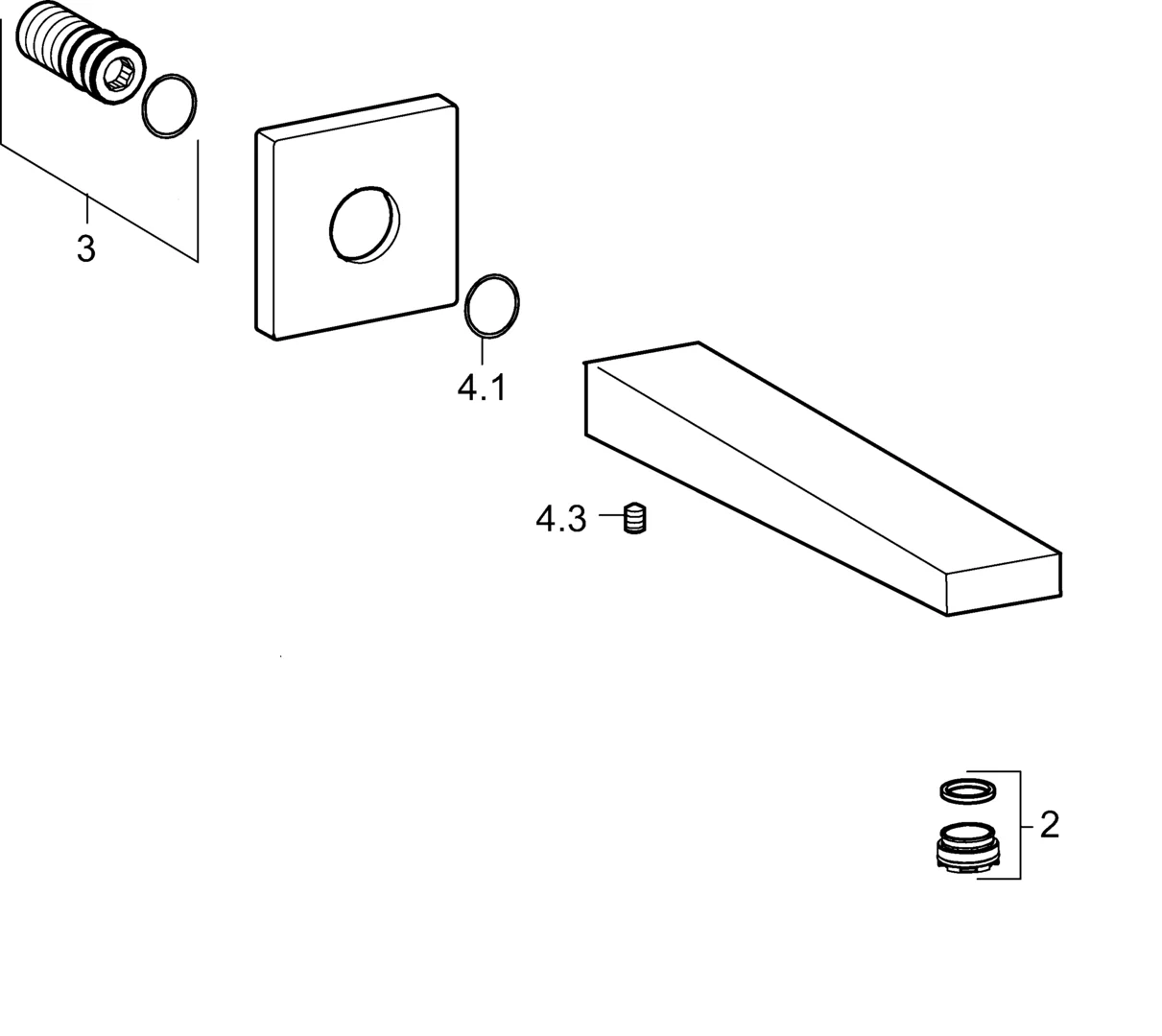 3

4.1

4.3

2