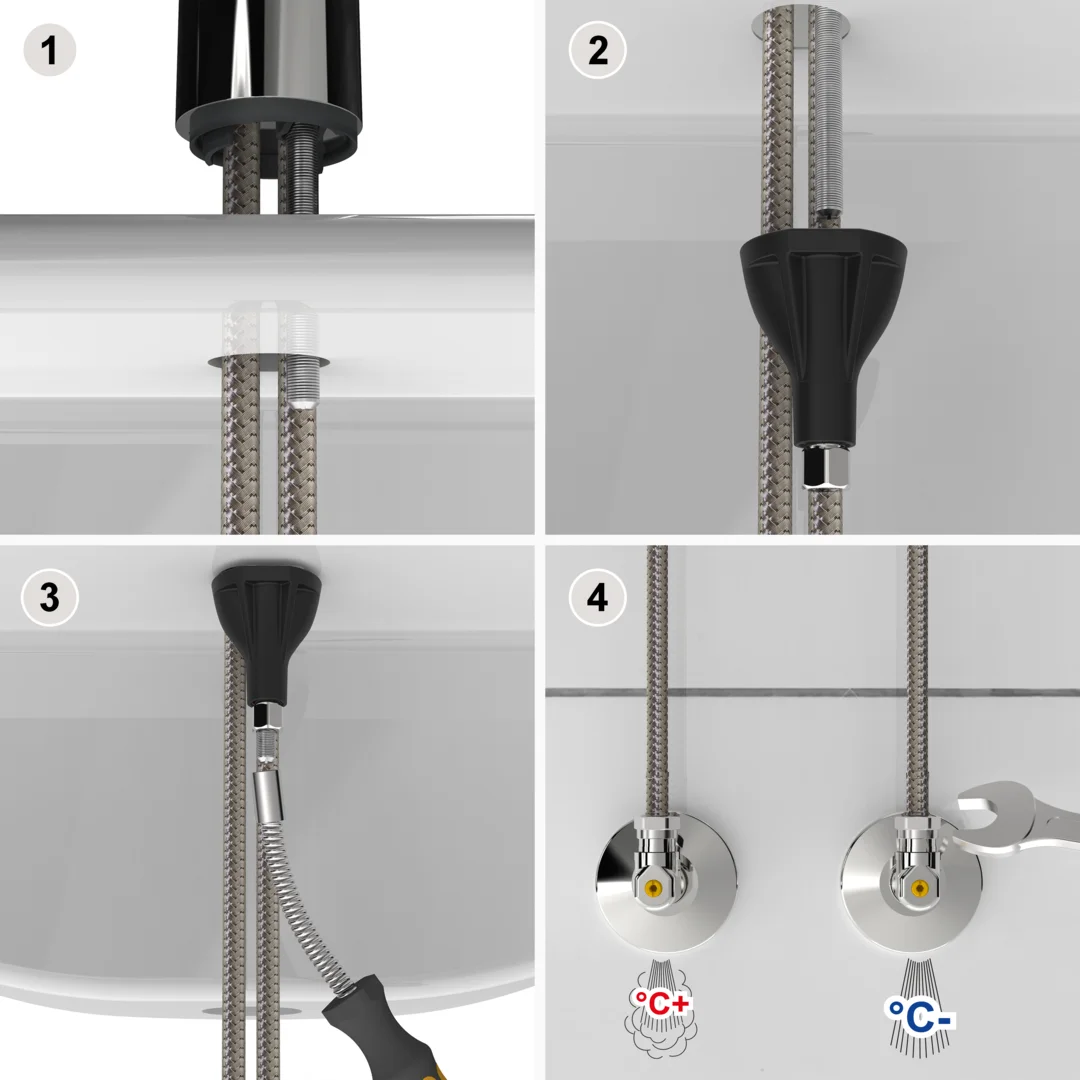 1

2

3

4

°C+

°C-