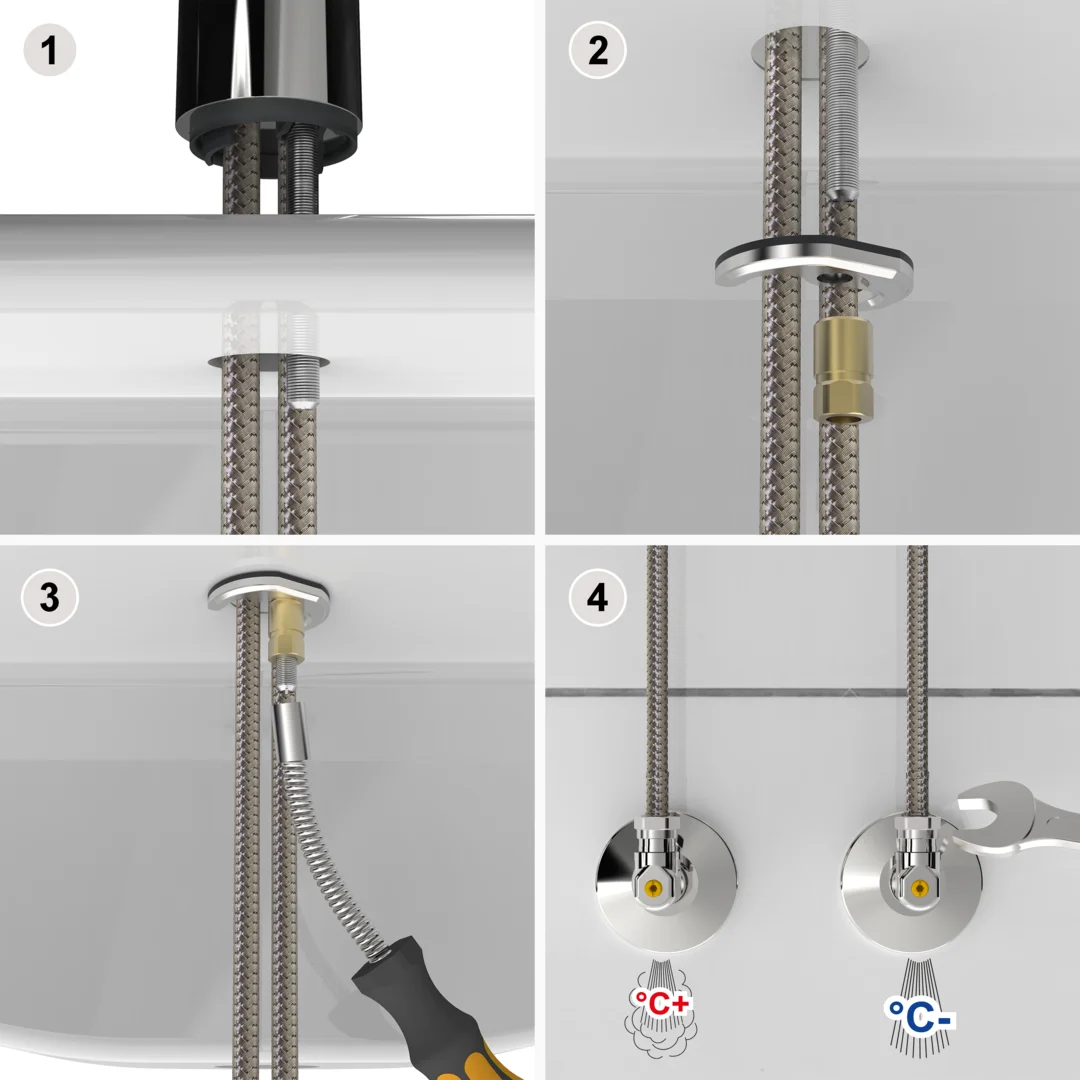 1

2

3

4

°C+

°C-