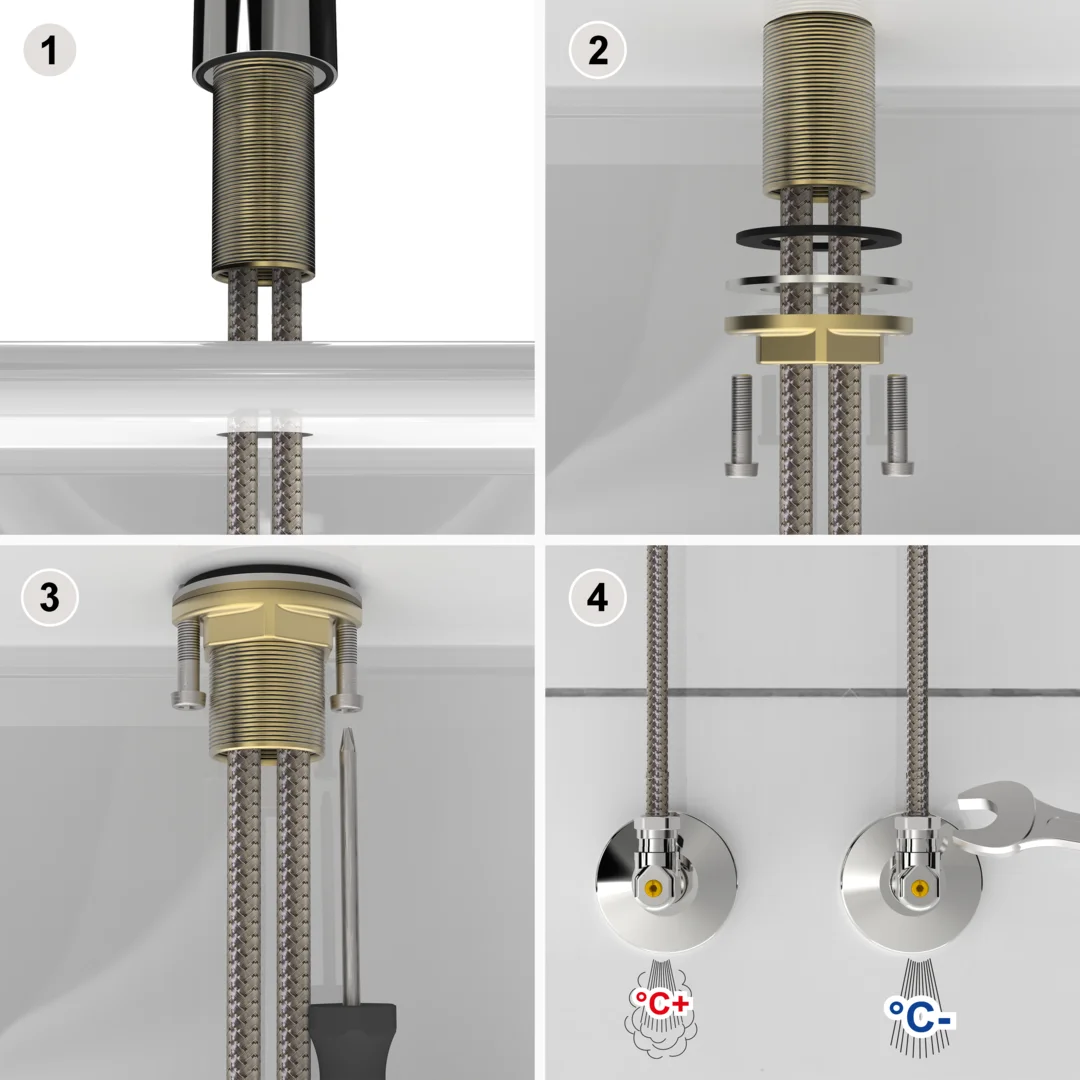 1

2

3

4

°C+

°C-