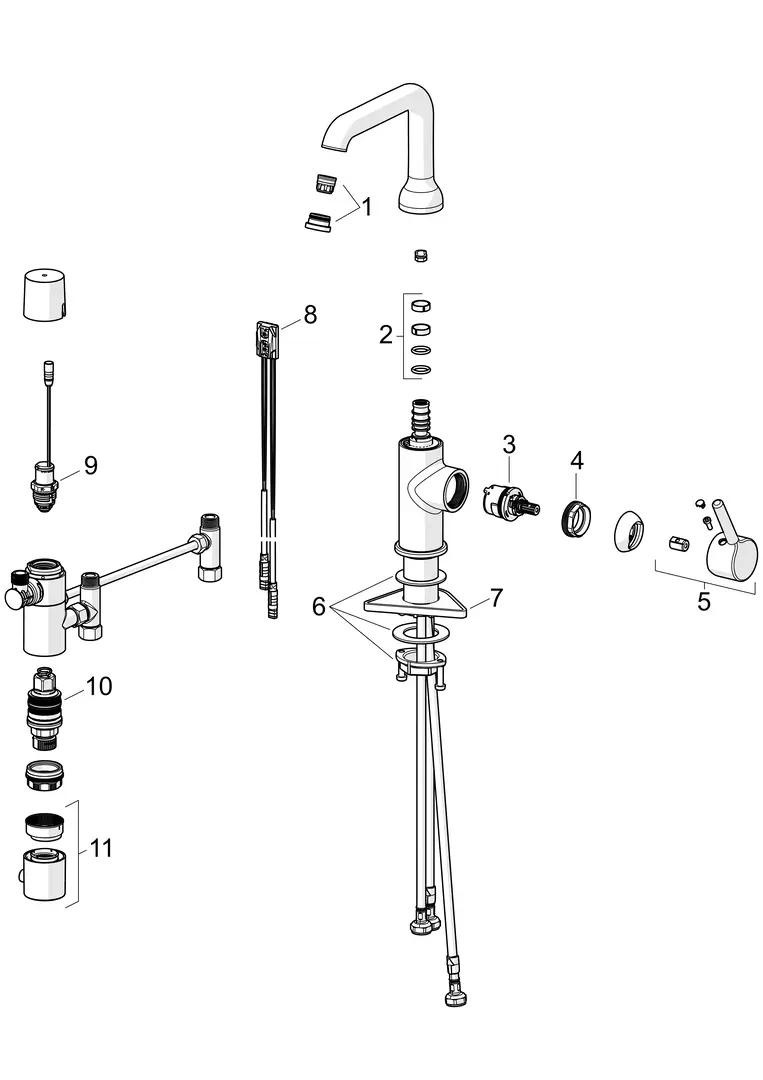 1
8
2
9
3
4
5
6
7
10
11